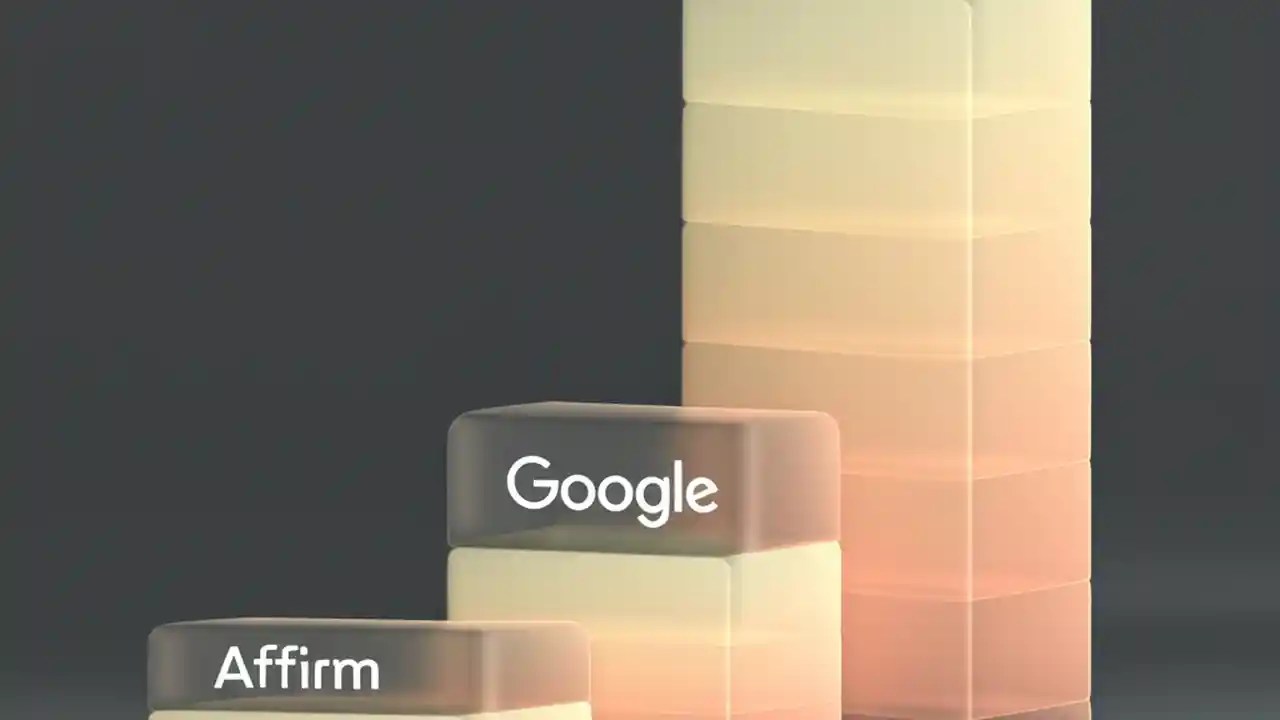 Google

Affirm