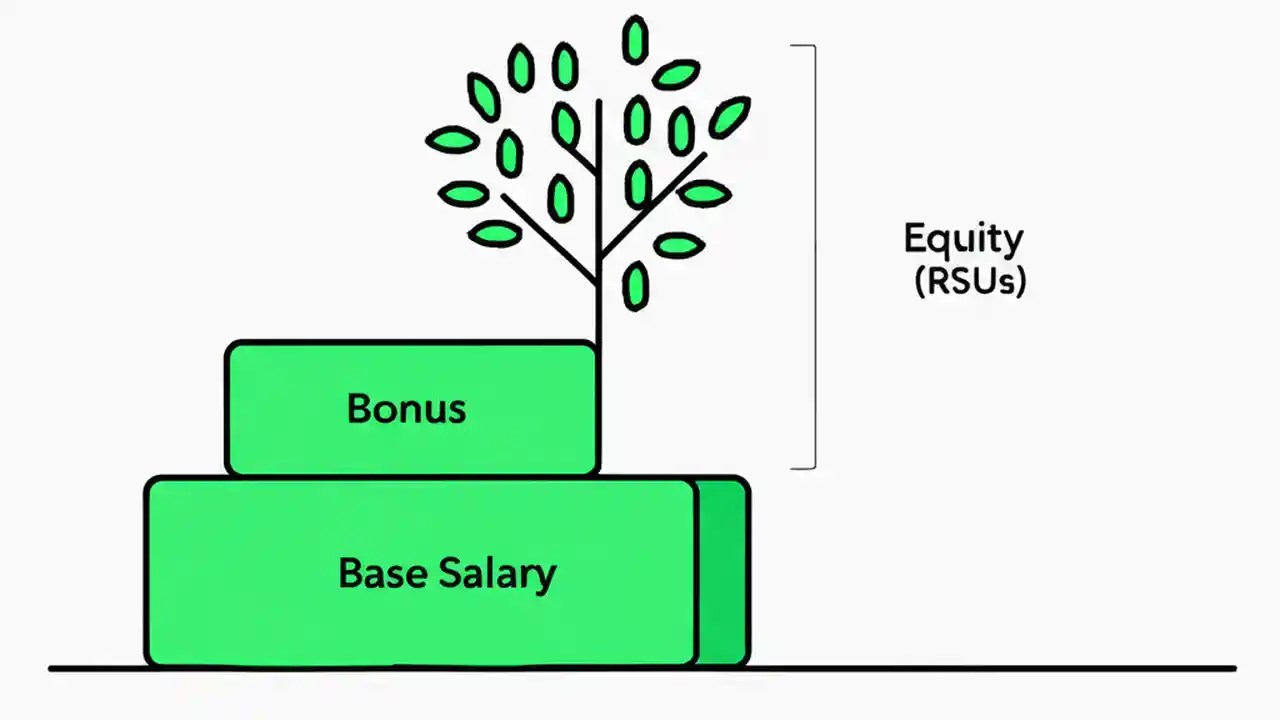 Equity
(RSUs)

Bonus

Base Salary