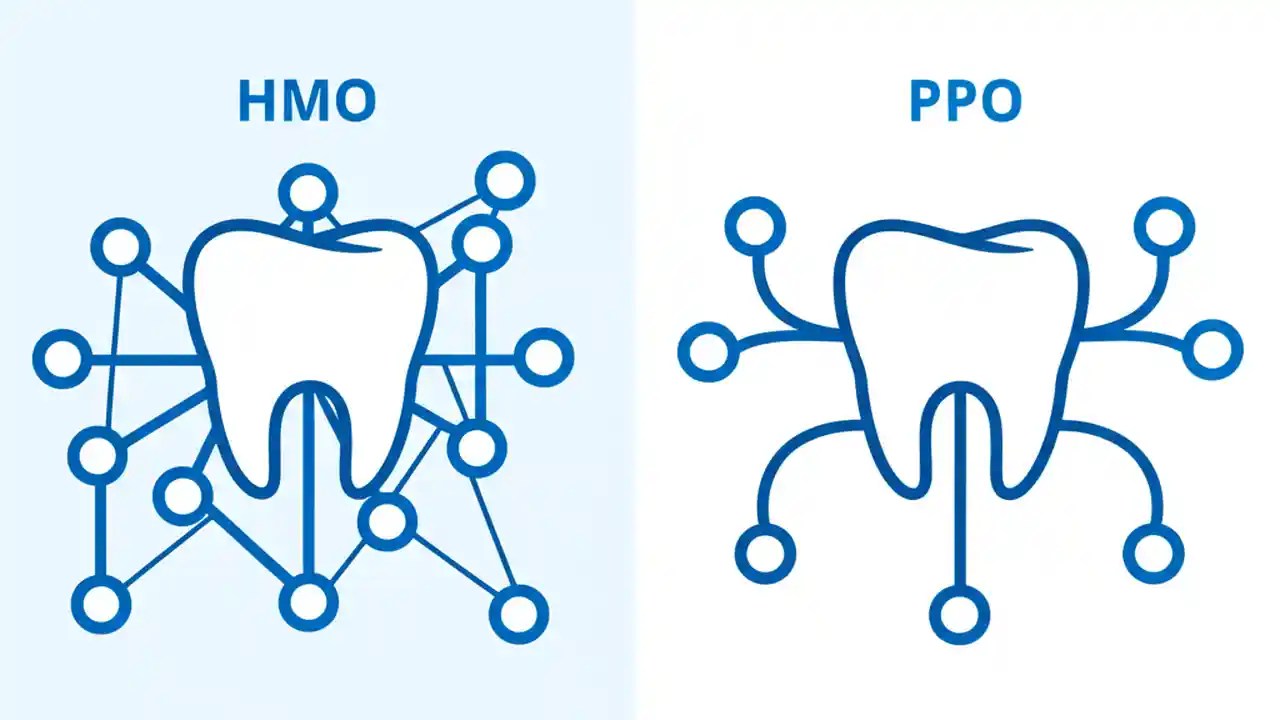 HMO

PPO