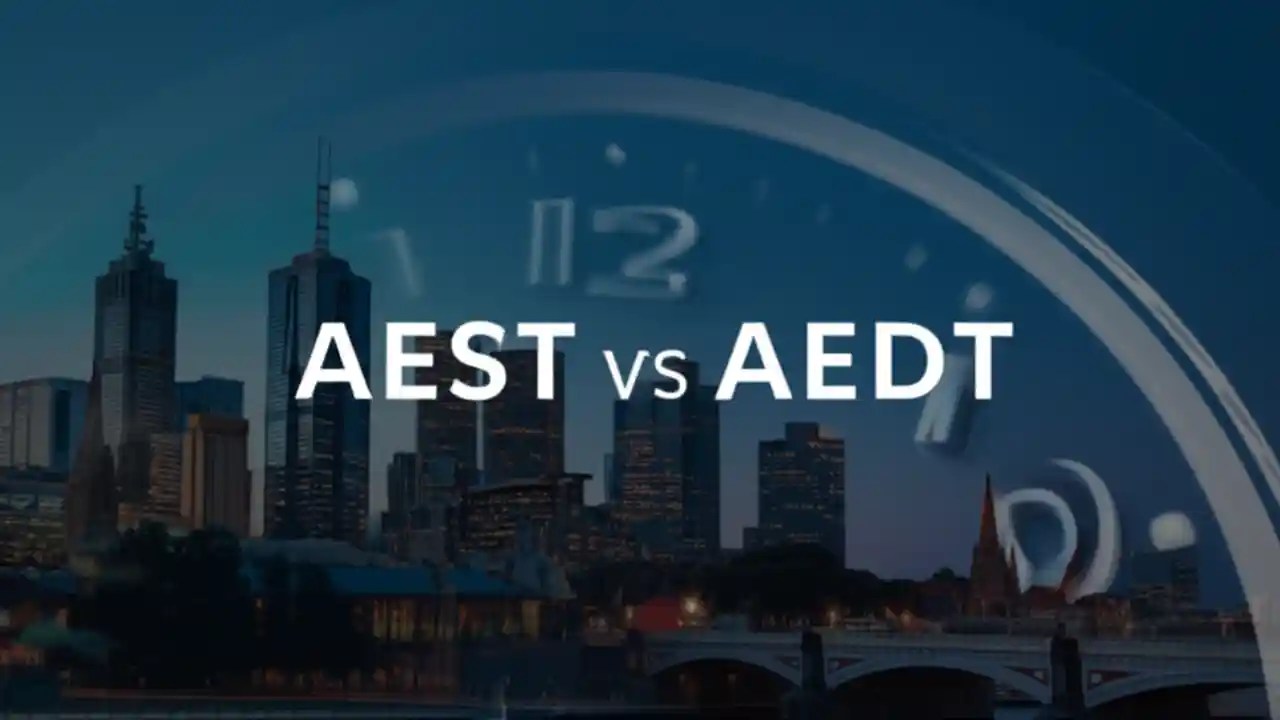 12

AEST vs AEDT