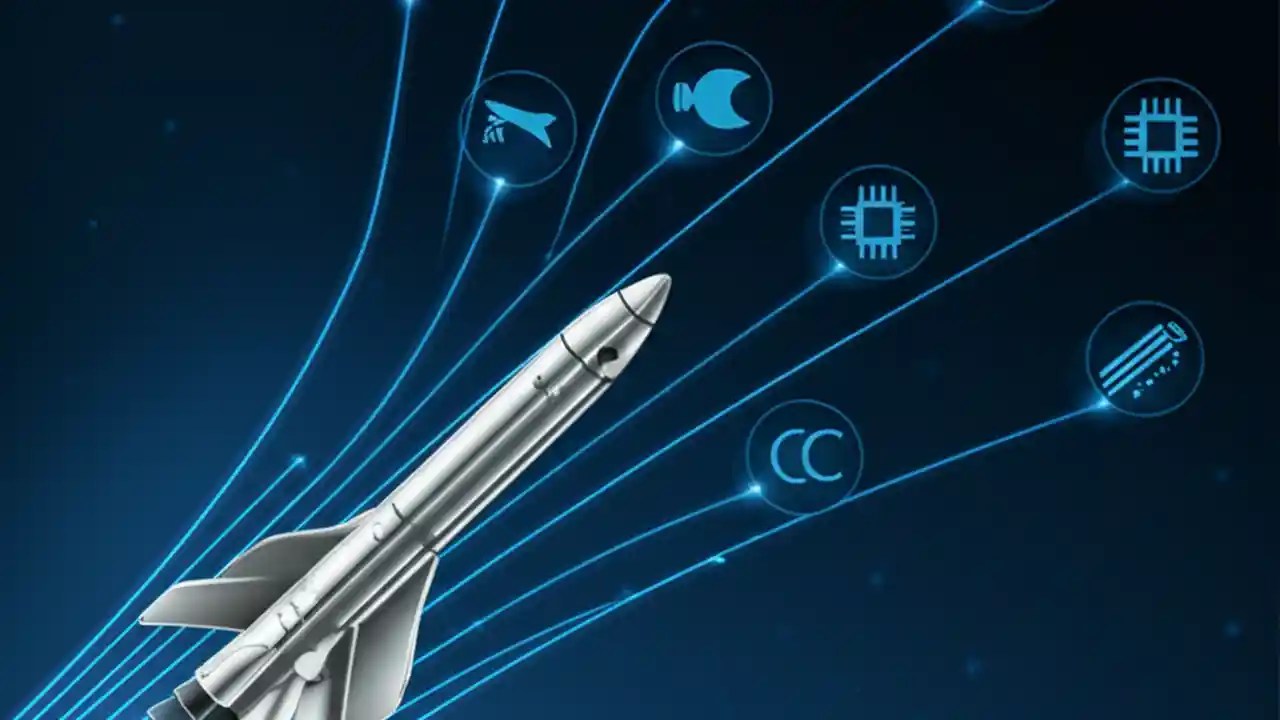 CC