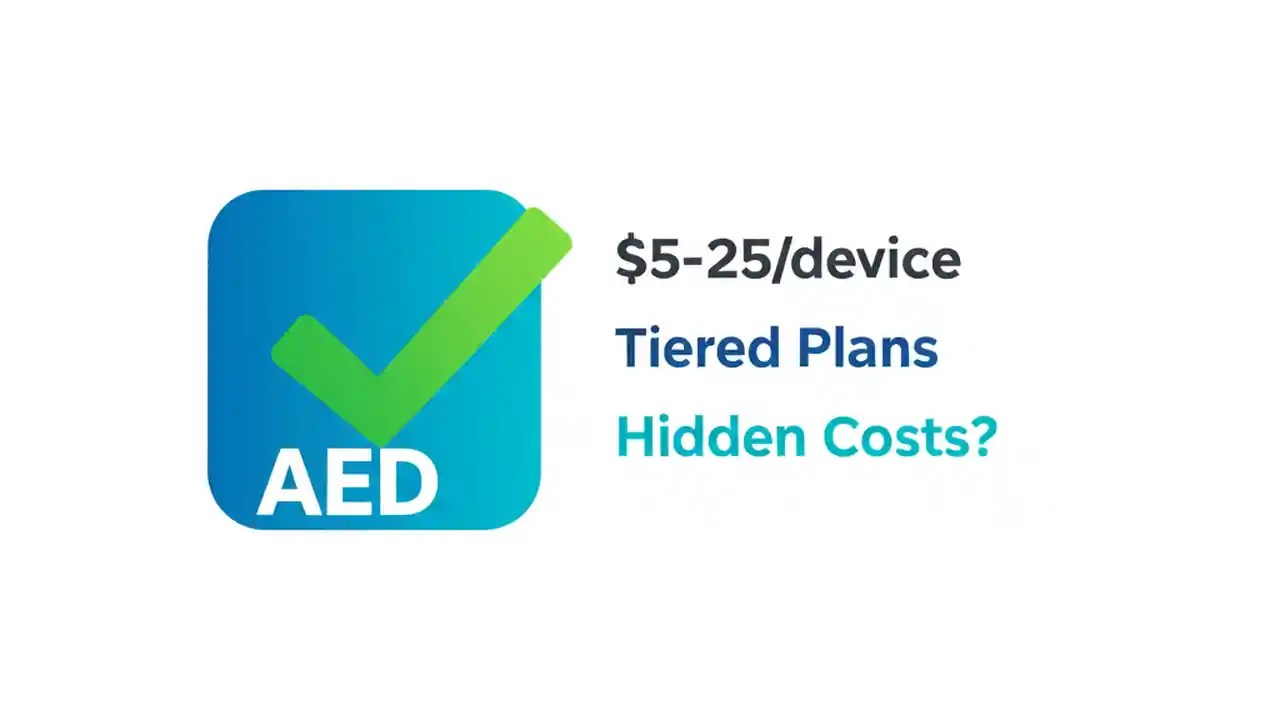 AED

\$5-25/device

Tiered Plans

Hidden Costs?