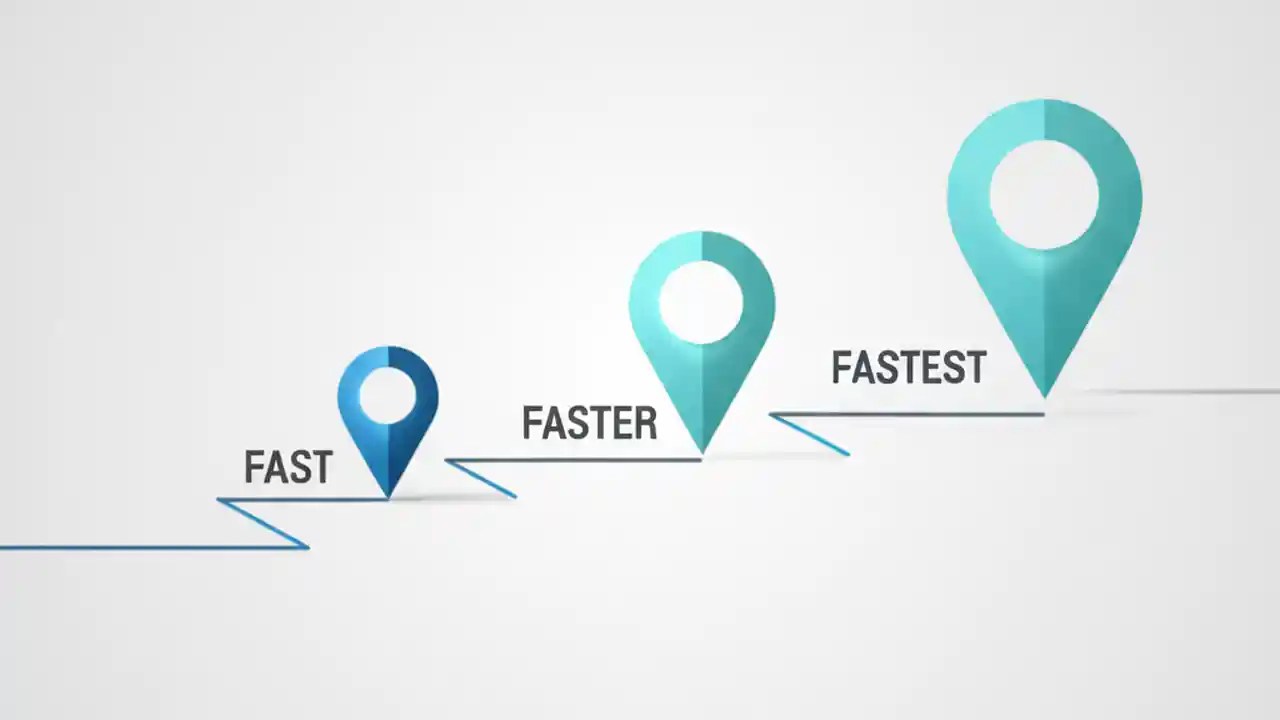 FAST

FASTER

FASTEST