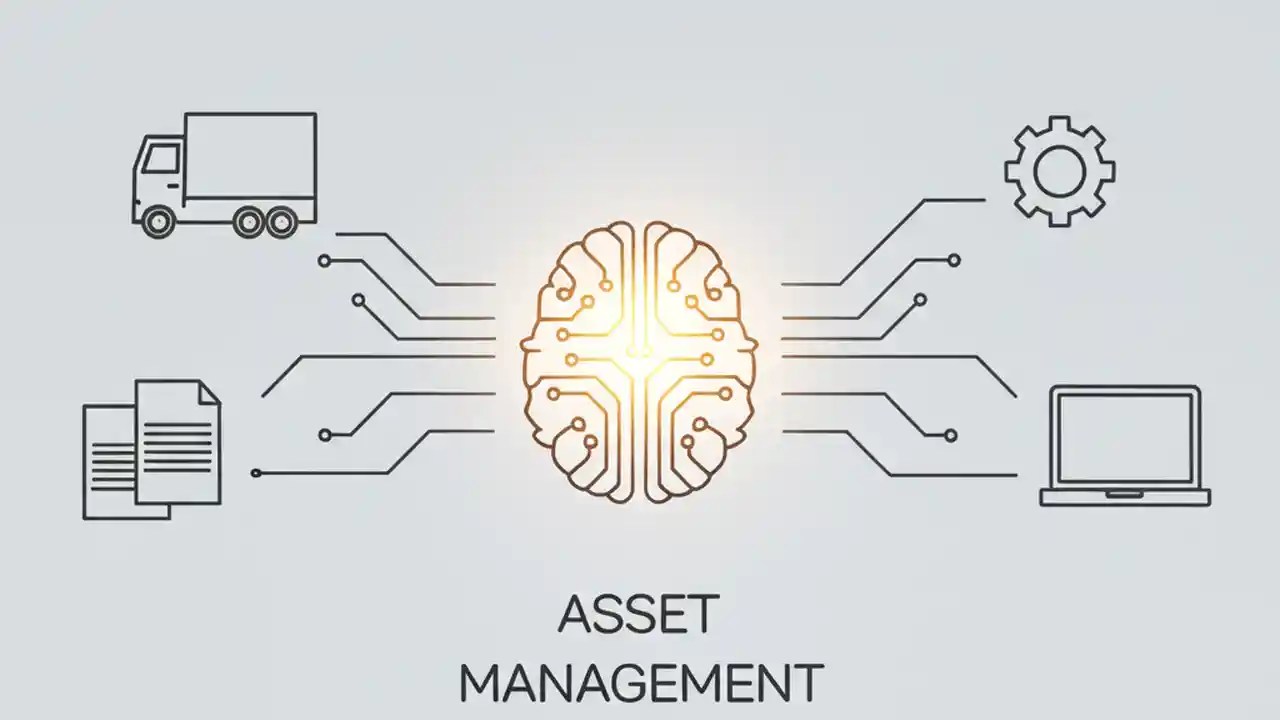 ASSET
MANAGEMENT