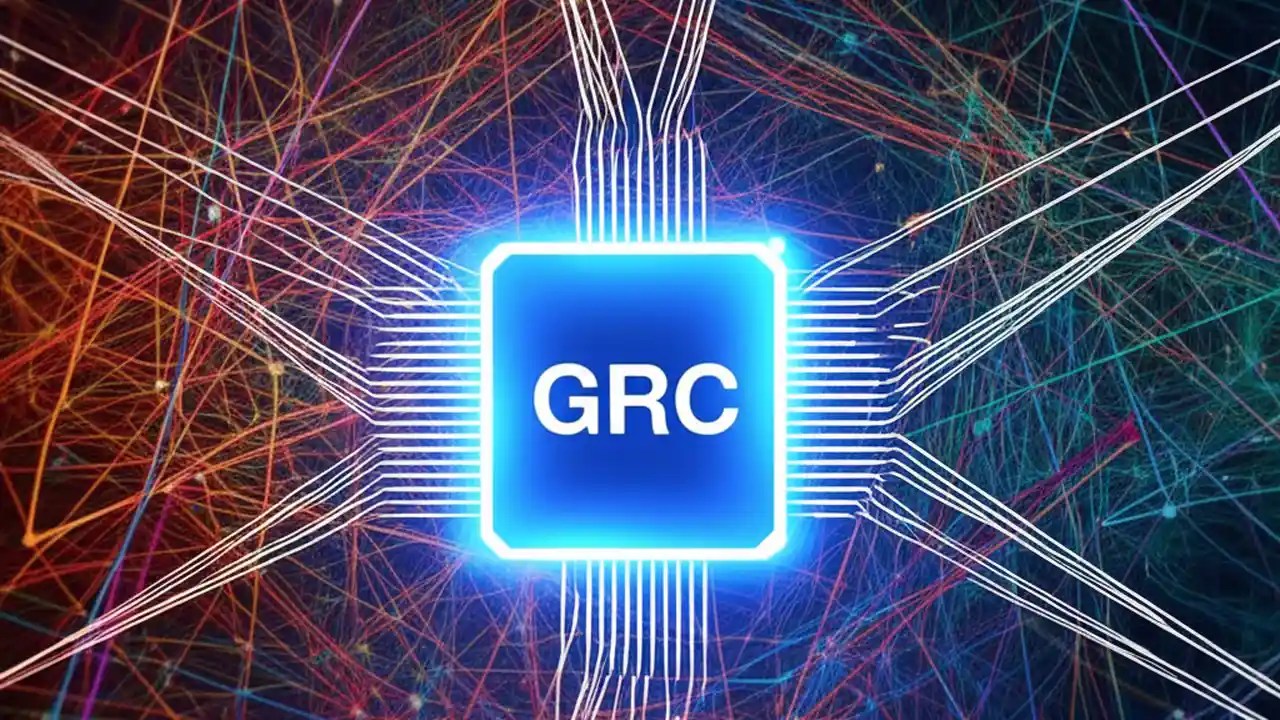 GRC