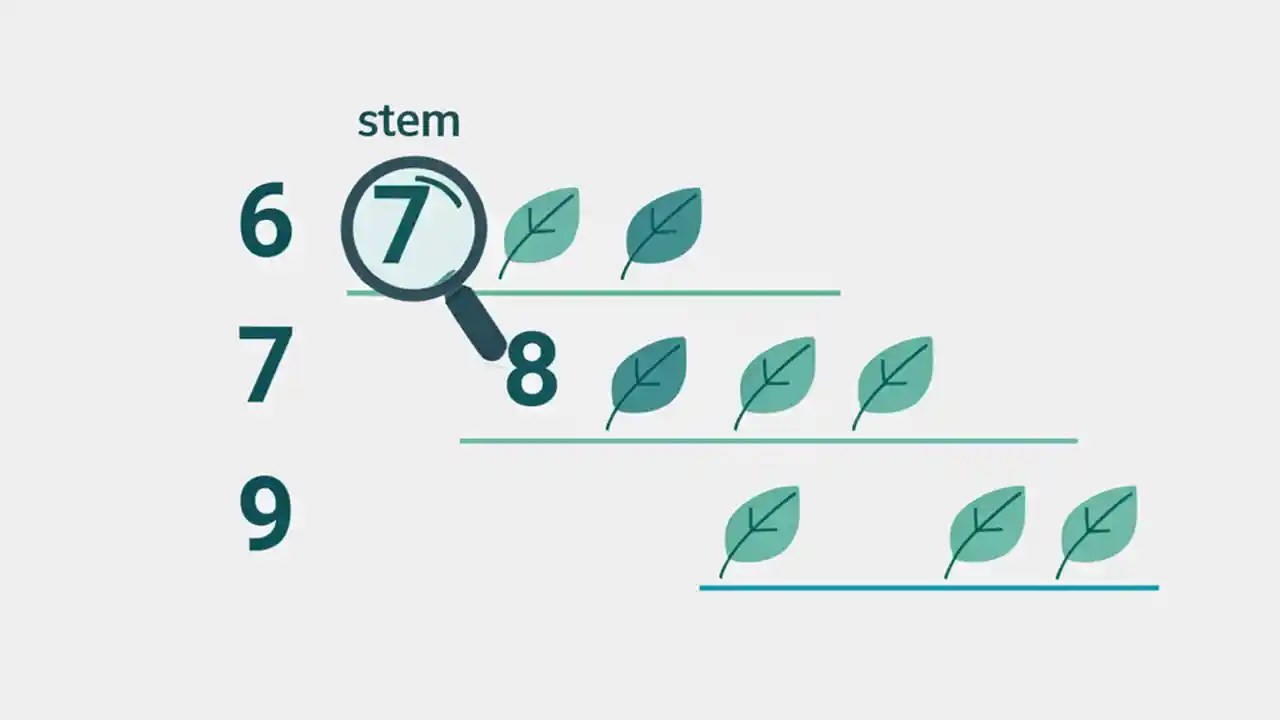 stem

6 7

7 8

9