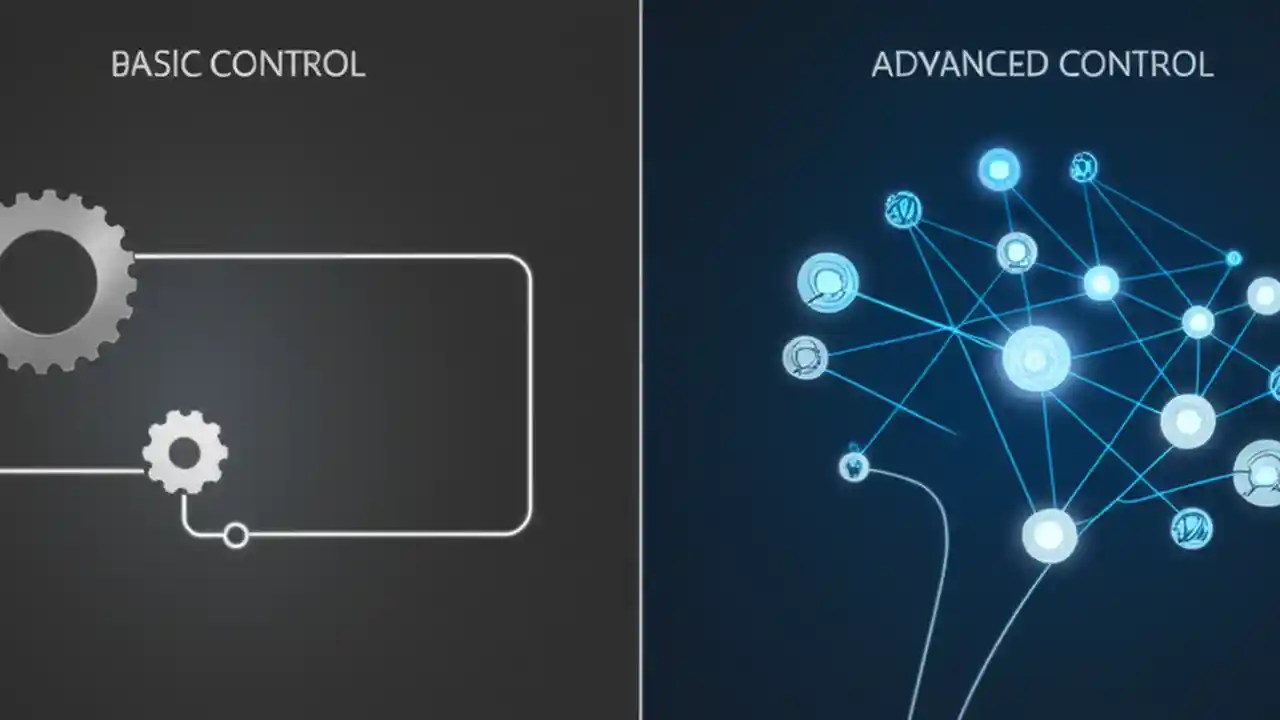 BASIC CONTROL

ADVANCED CONTROL