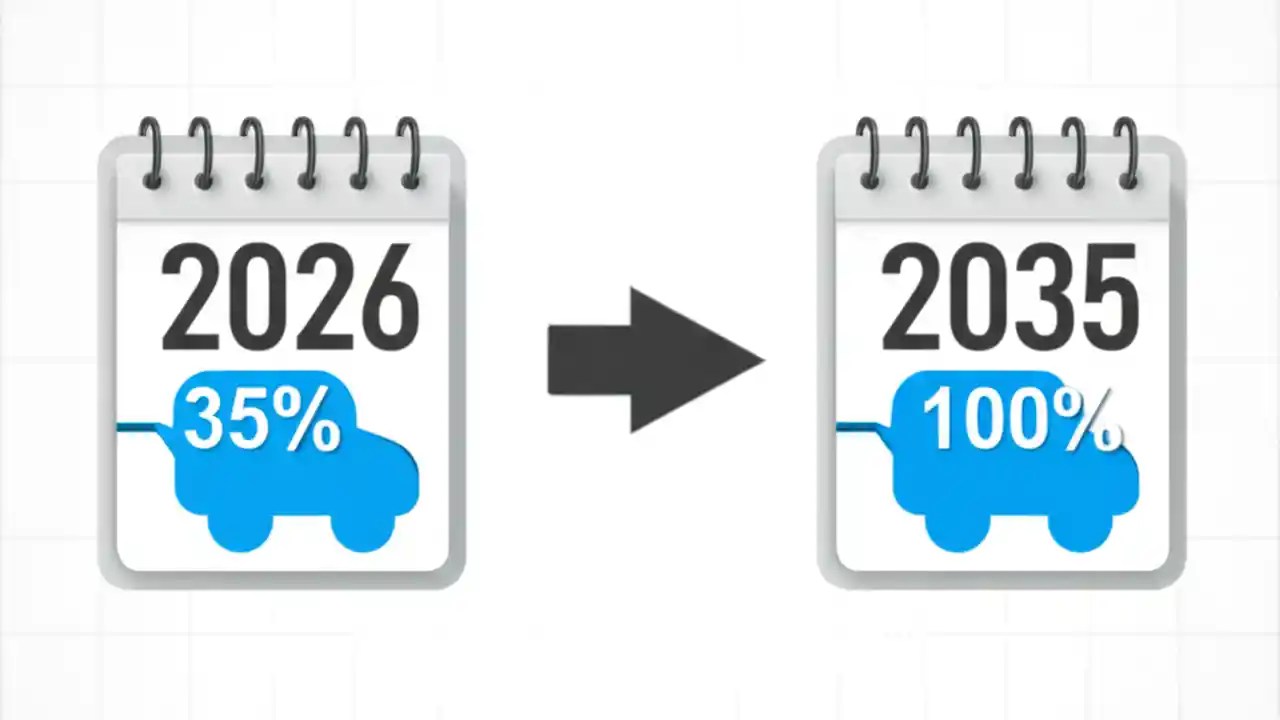 2026
35%

2035
100%