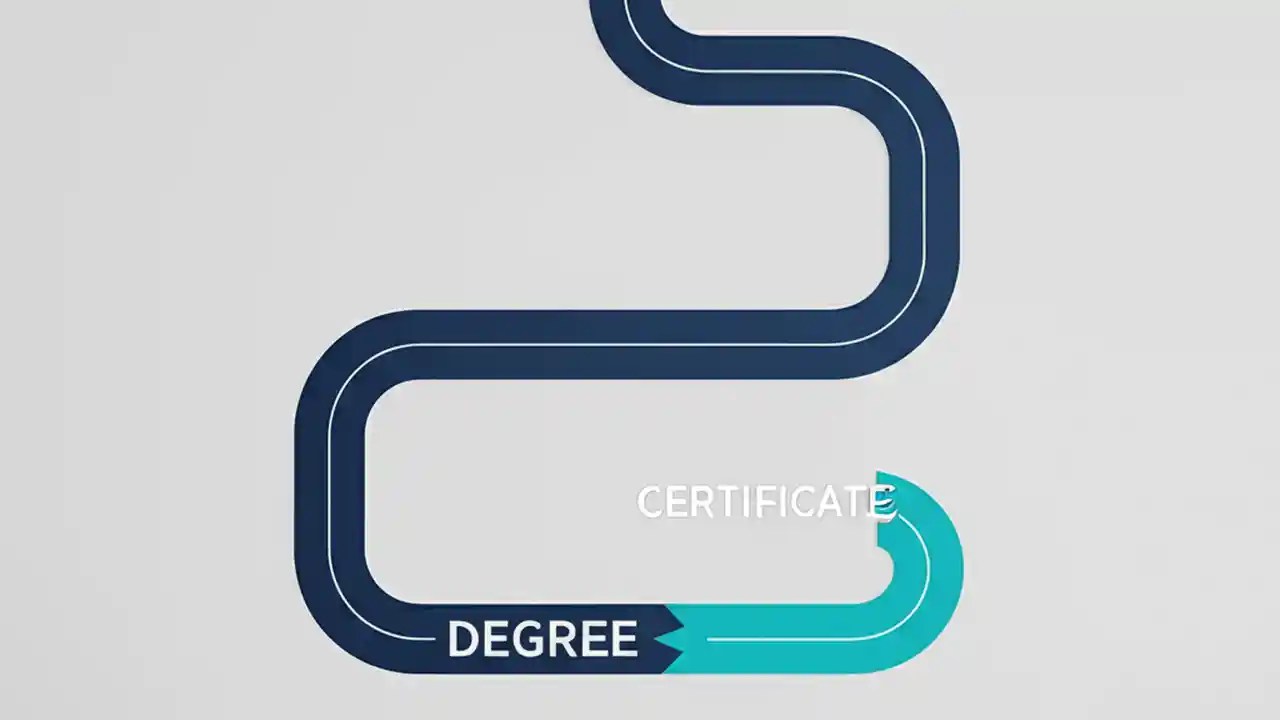 CERTIFICATE

DEGREE