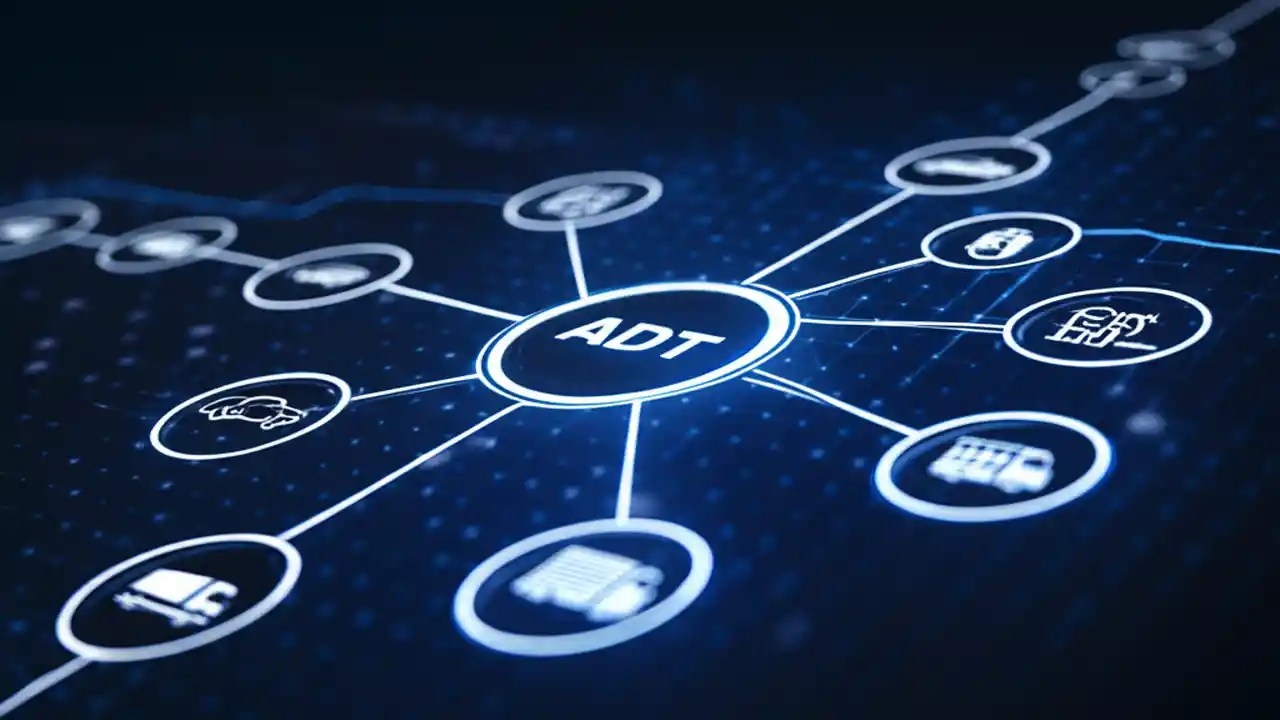 ADT