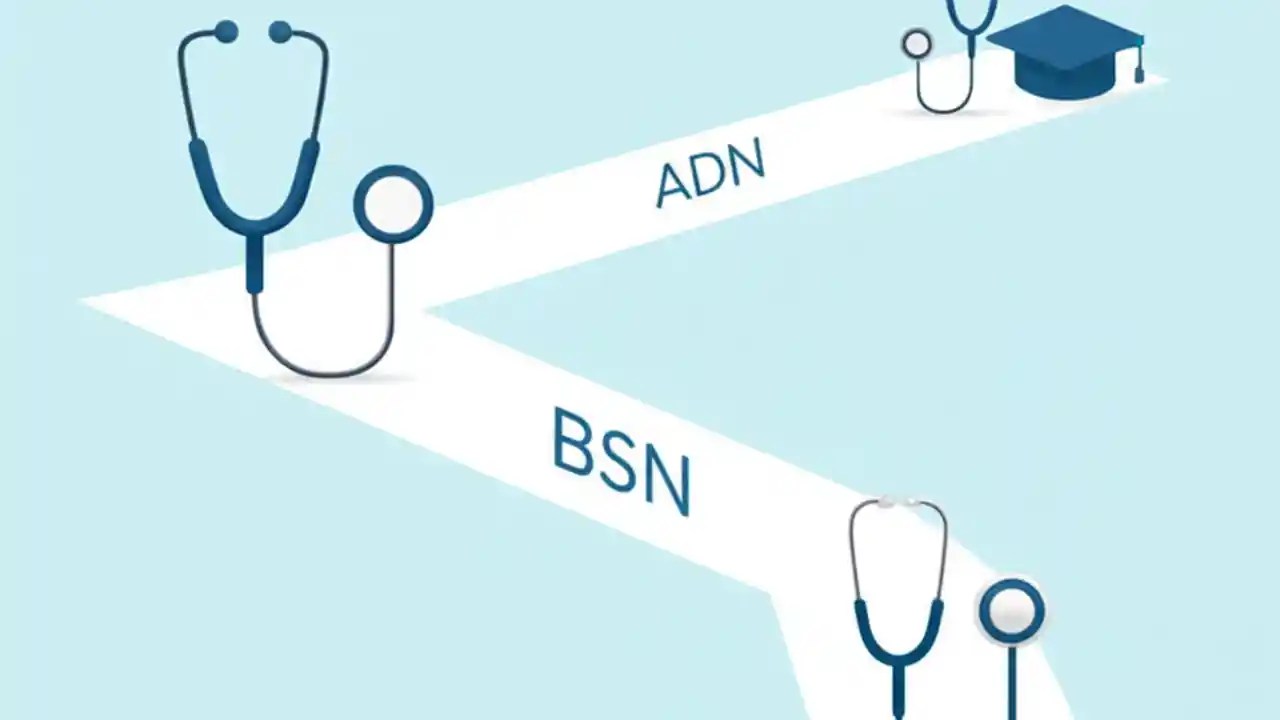 ADN

BSN