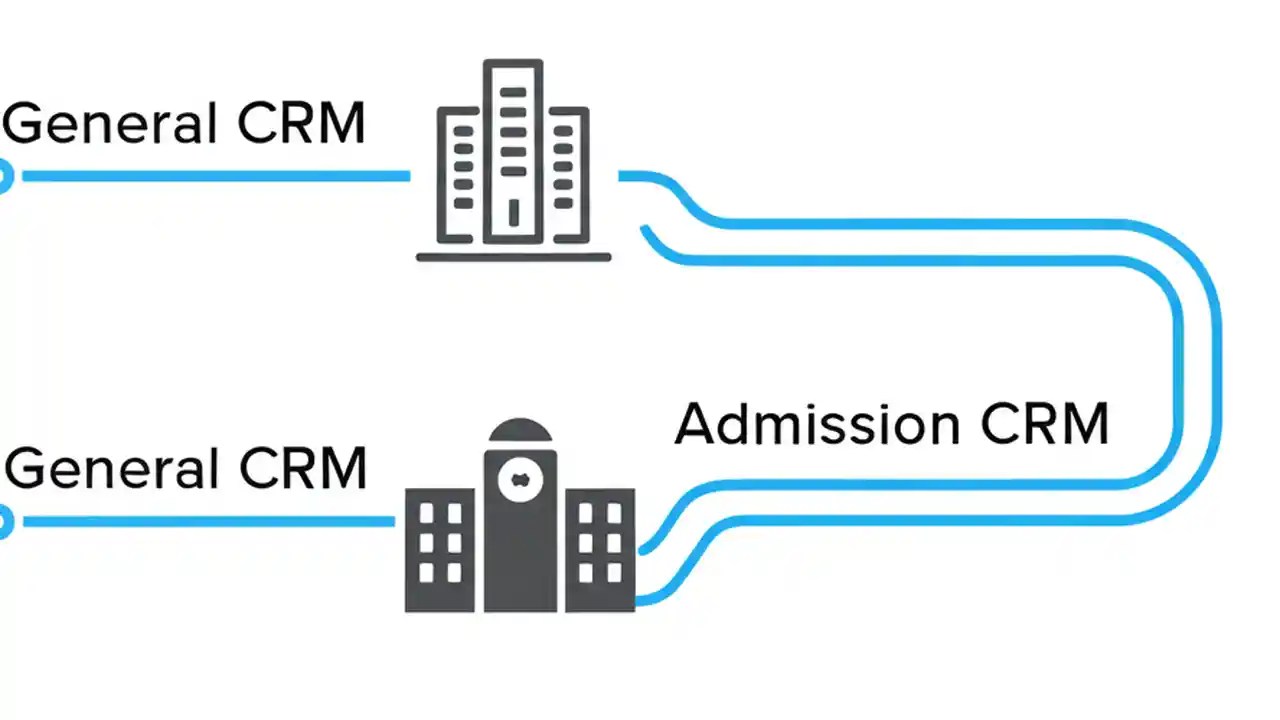 General CRM

Admission CRM

General CRM