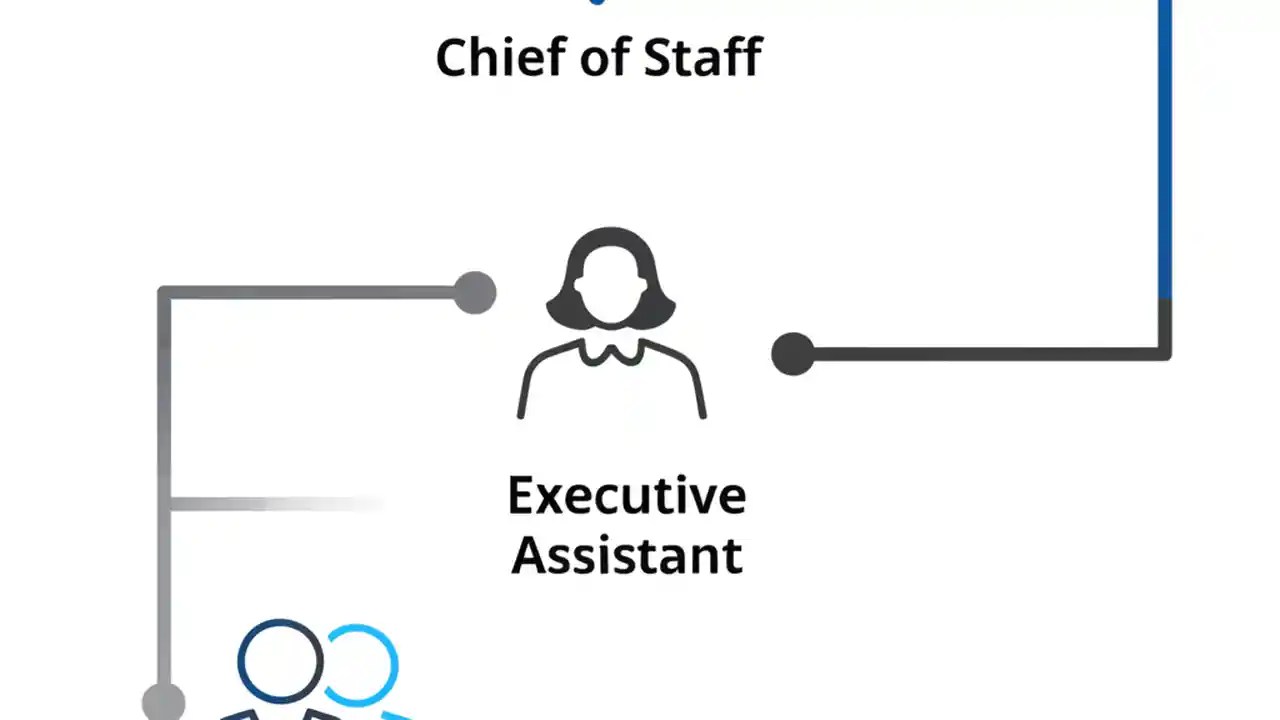 Chief of Staff

Executive Assistant