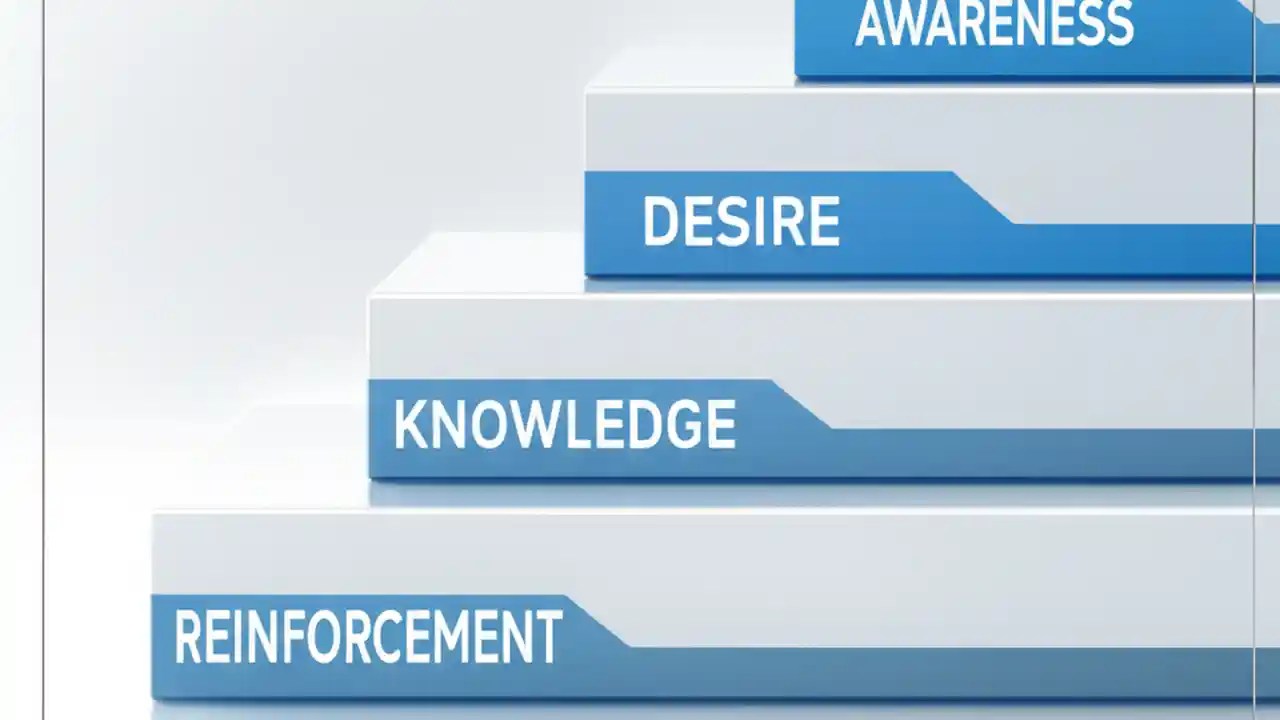 AWARENESS

DESIRE

KNOWLEDGE

REINFORCEMENT