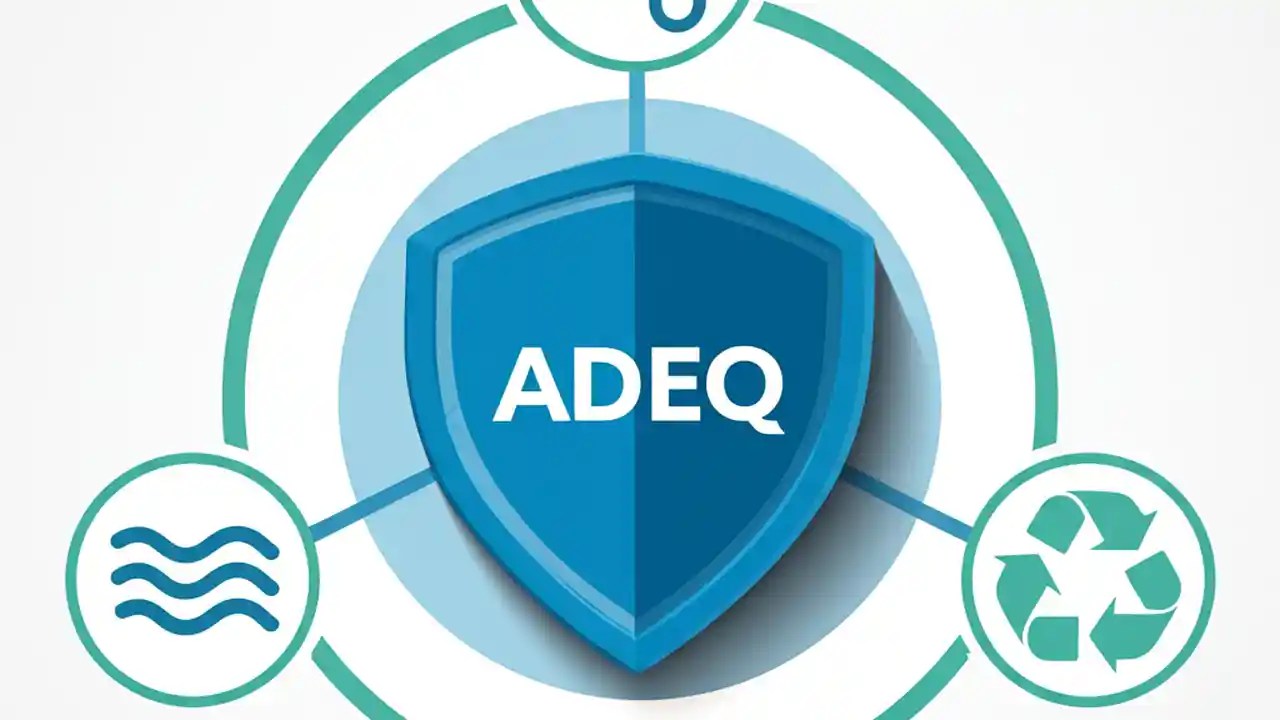 ADEQ