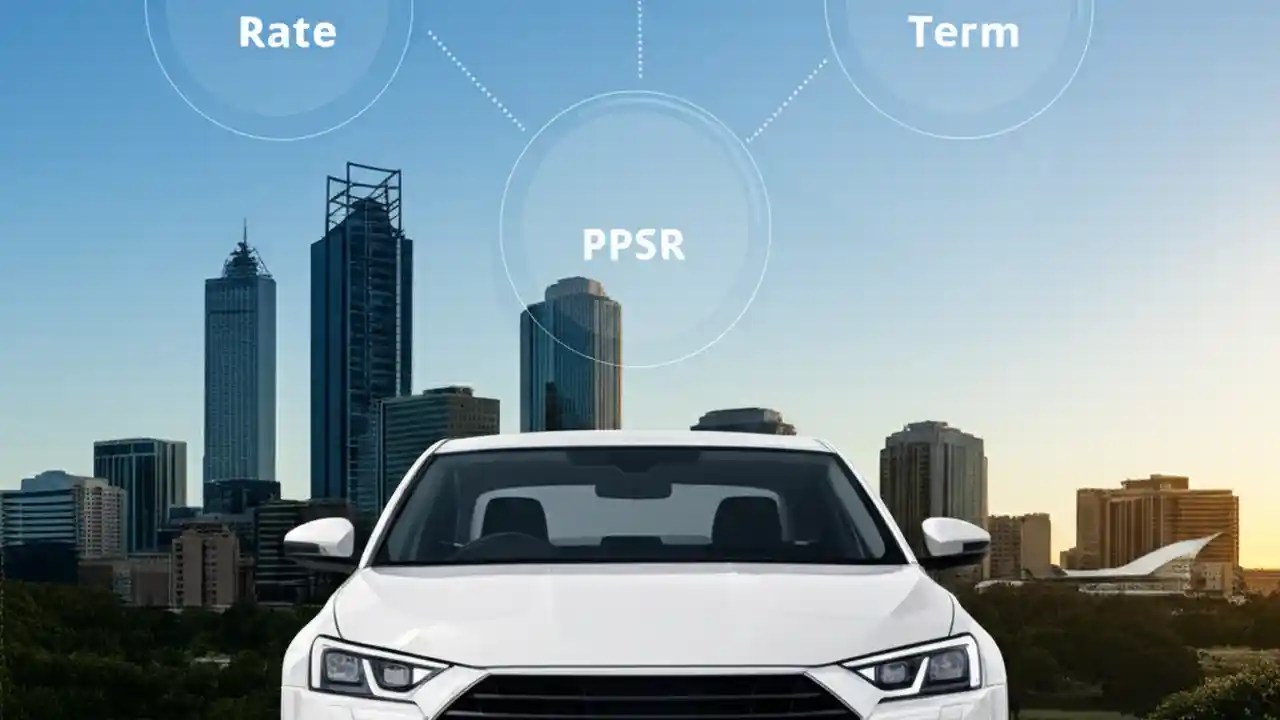 Rate

Term

PPSR