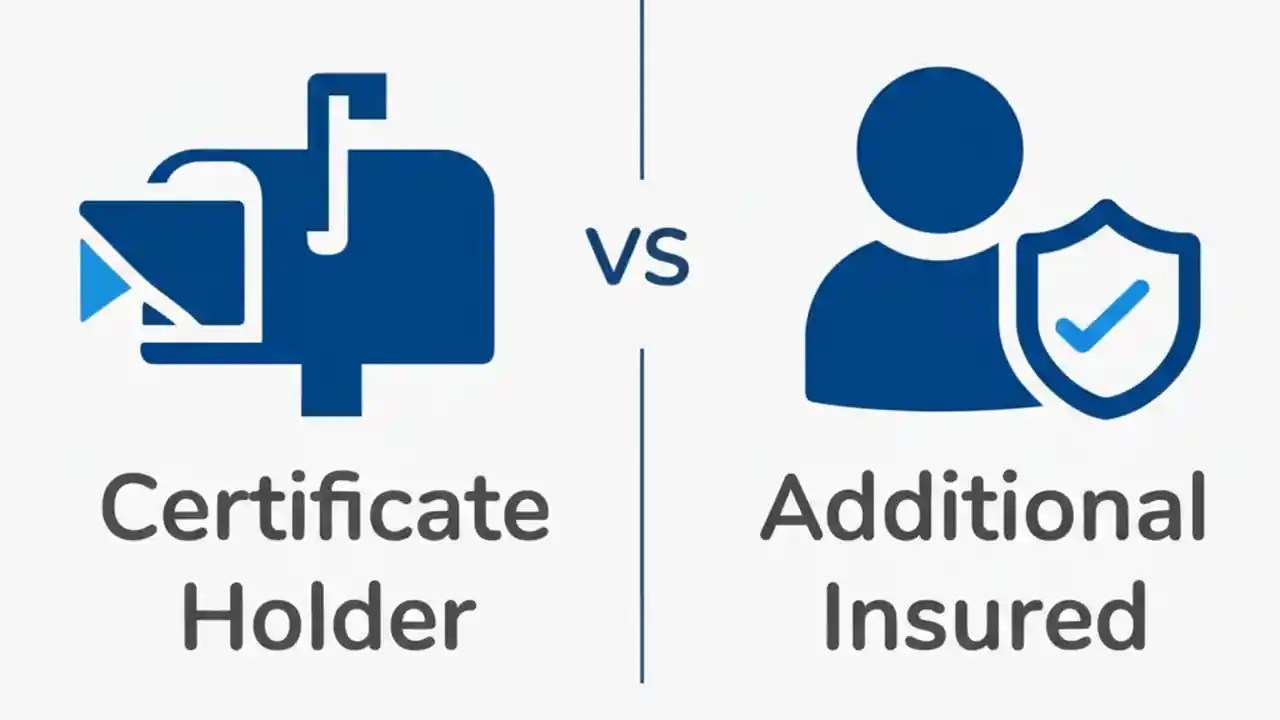 Certificate Holder

VS

Additional Insured