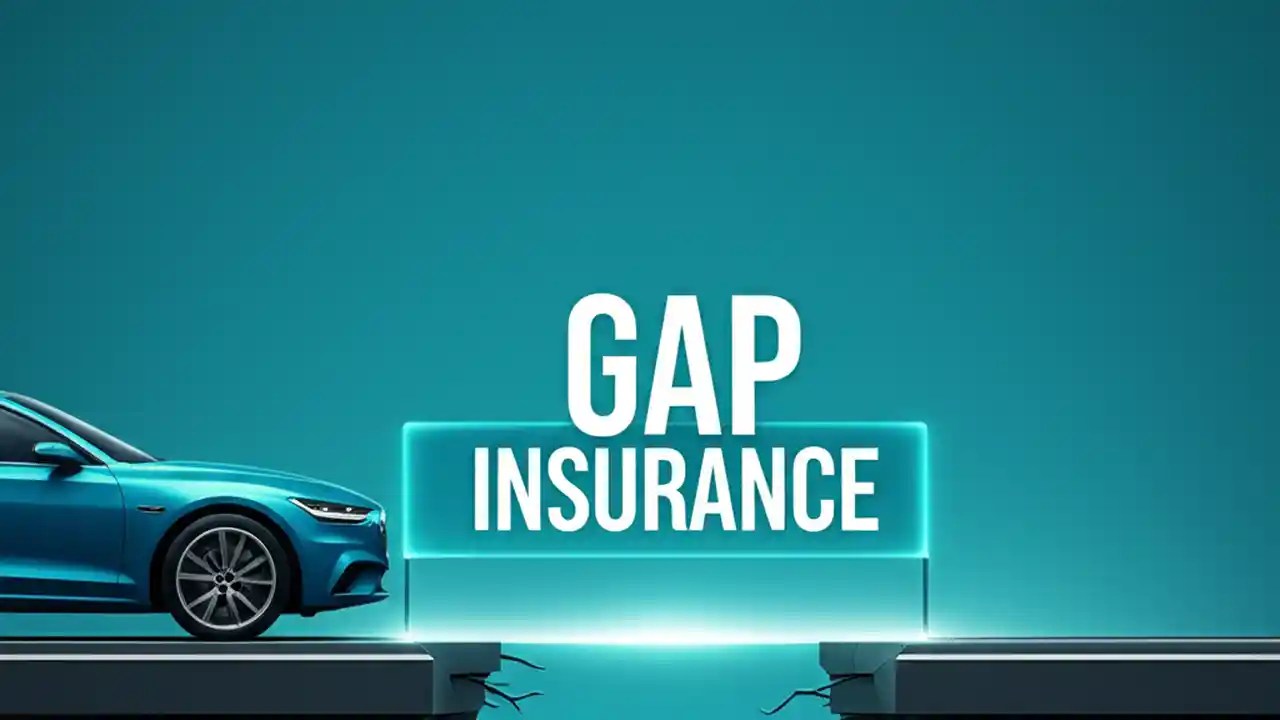 GAP
INSURANCE