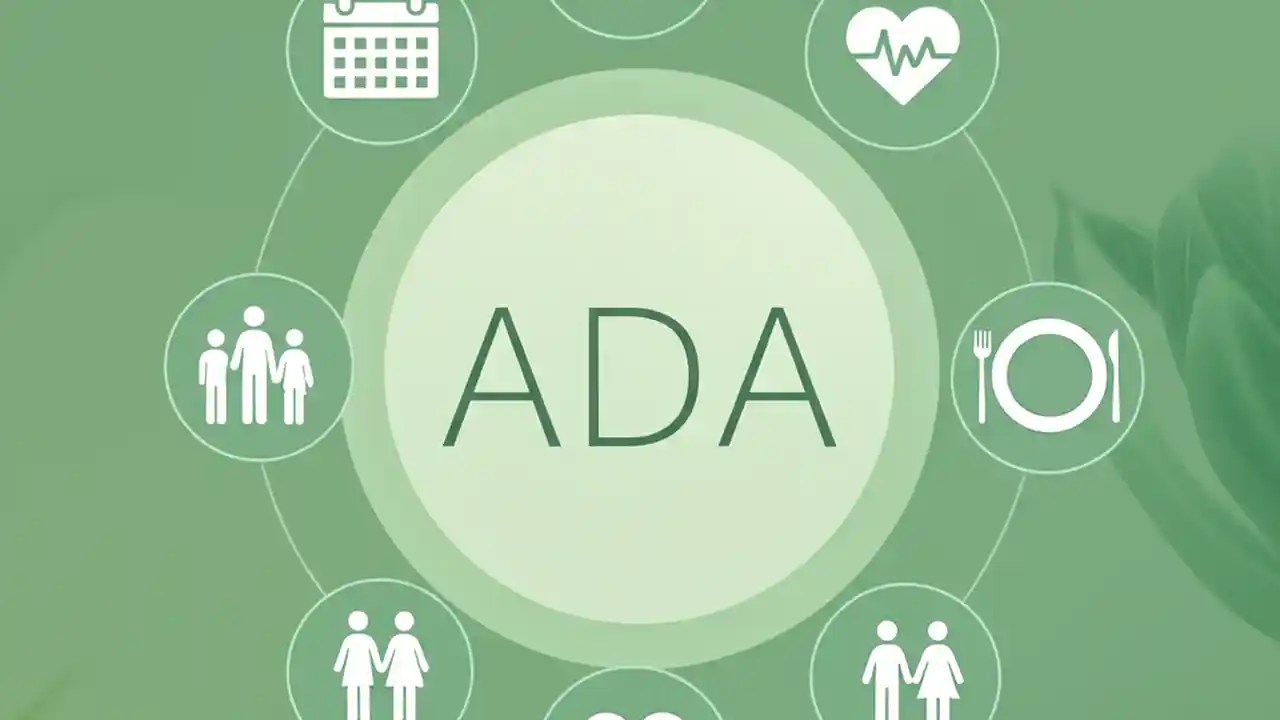 ADA