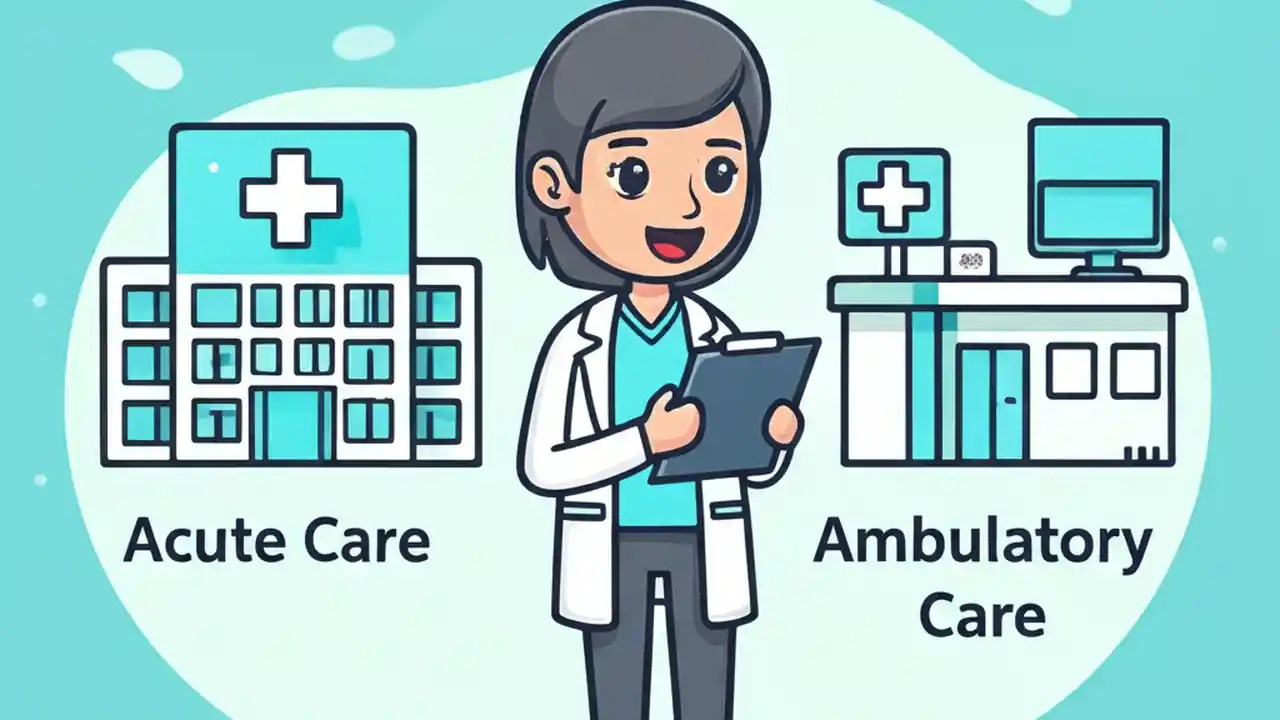 Acute Care

Ambulatory Care