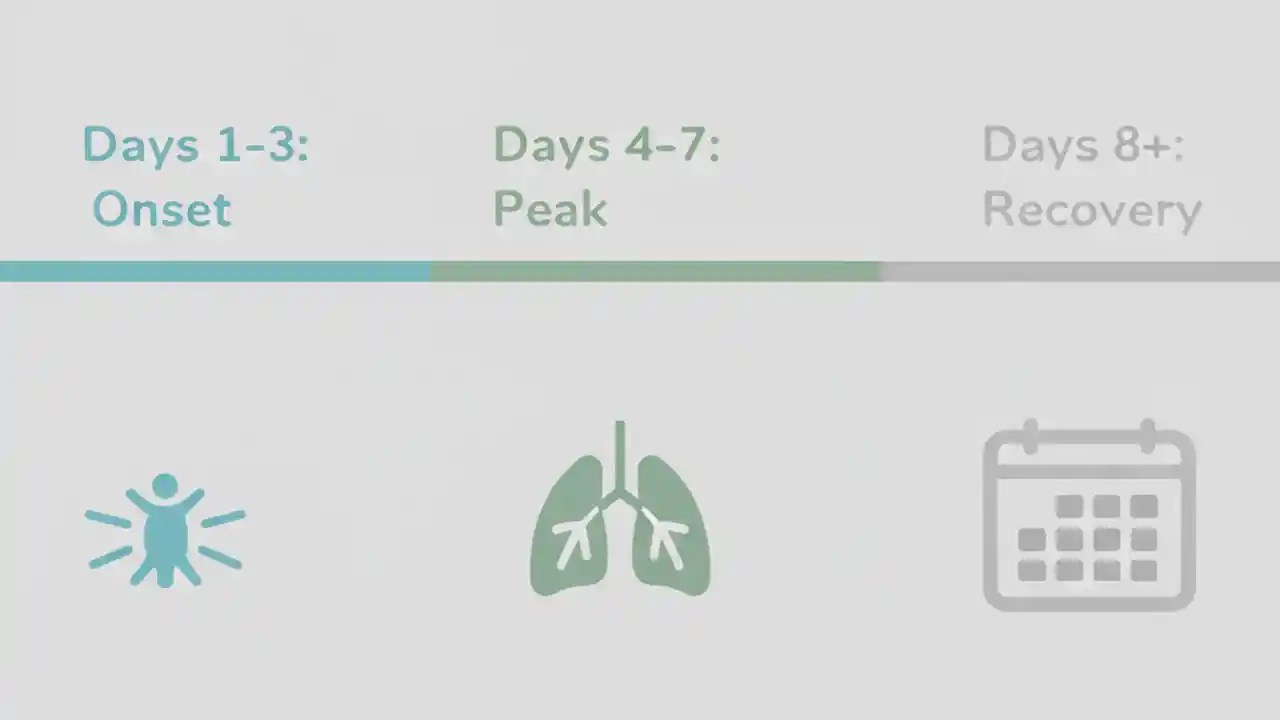 Days 1-3:
Onset

Days 4-7:
Peak

Days 8+:
Recovery