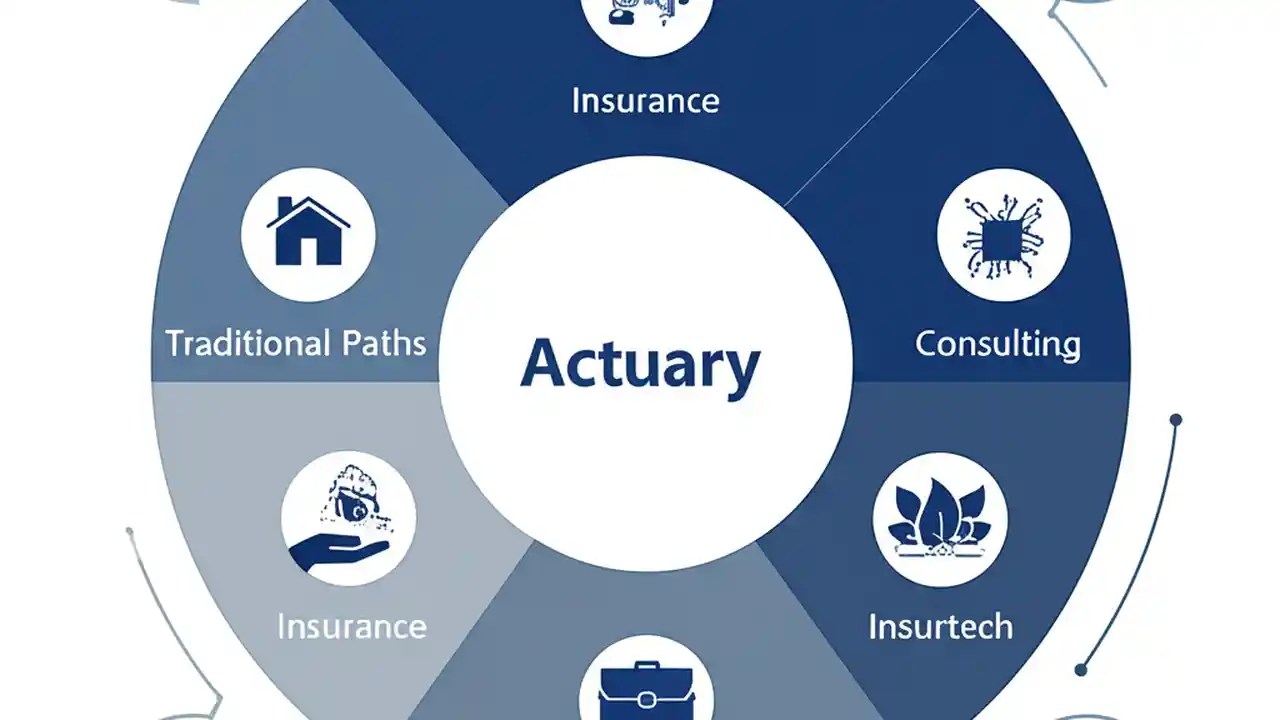 Insurance

Traditional Paths

Actuary

Consulting

Insurance

Insurtech