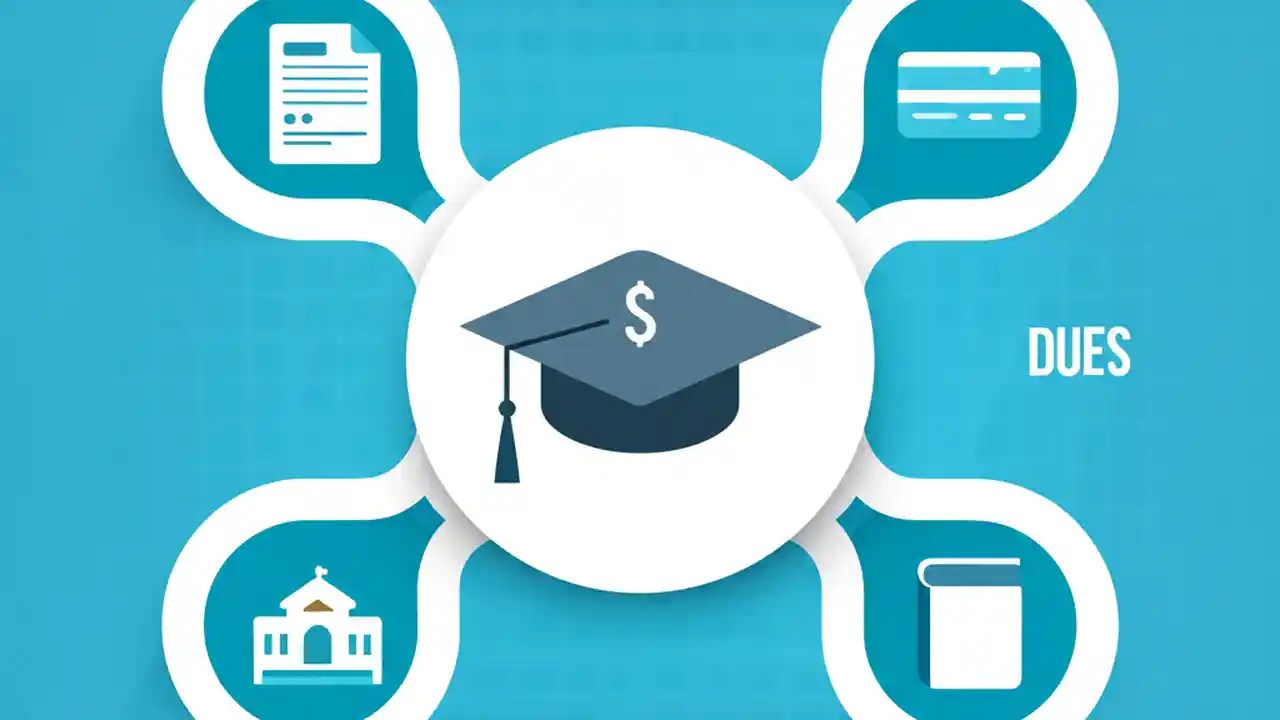 $

DUES