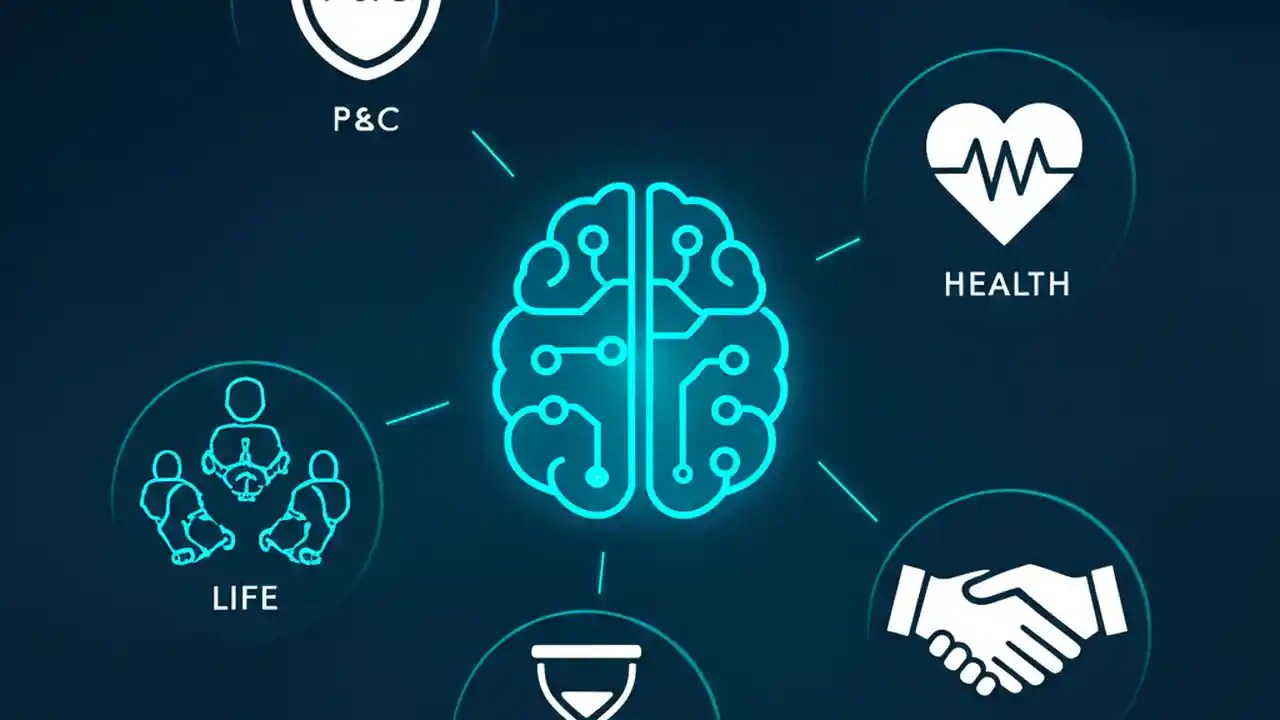 P&C

HEALTH

LIFE