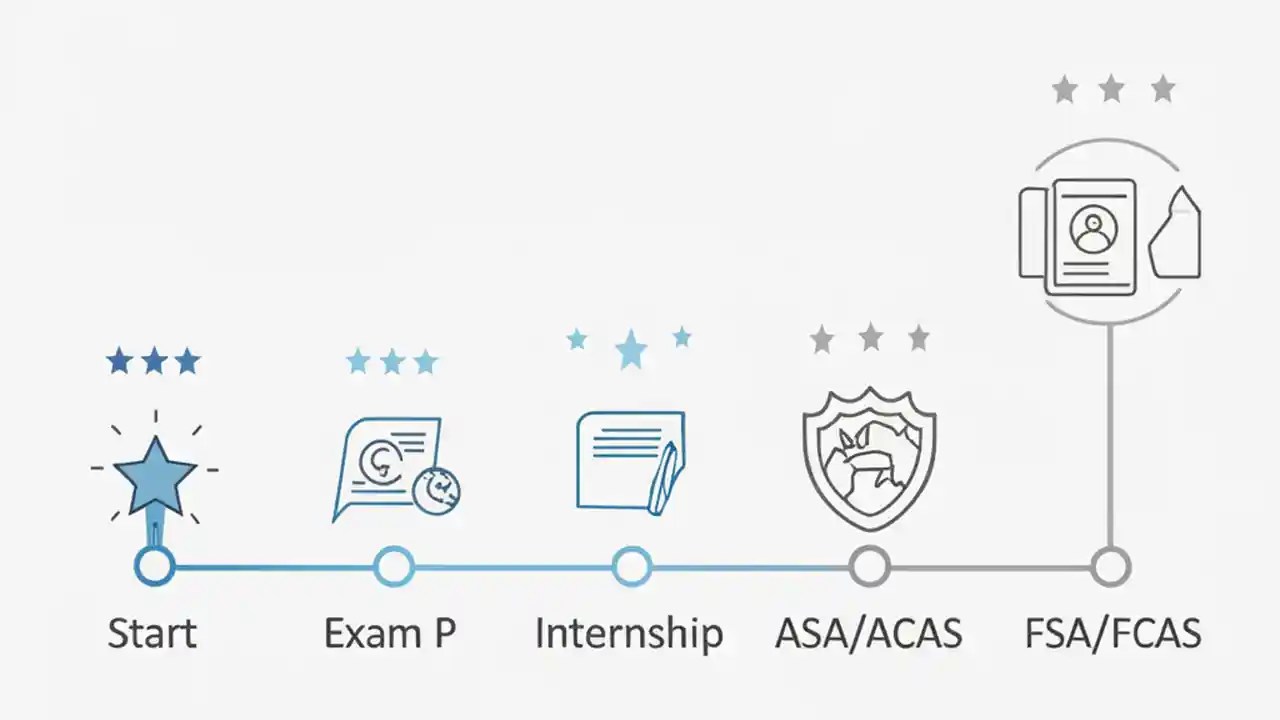 Start

Exam P

Internship

ASA/ACAS

FSA/FCAS