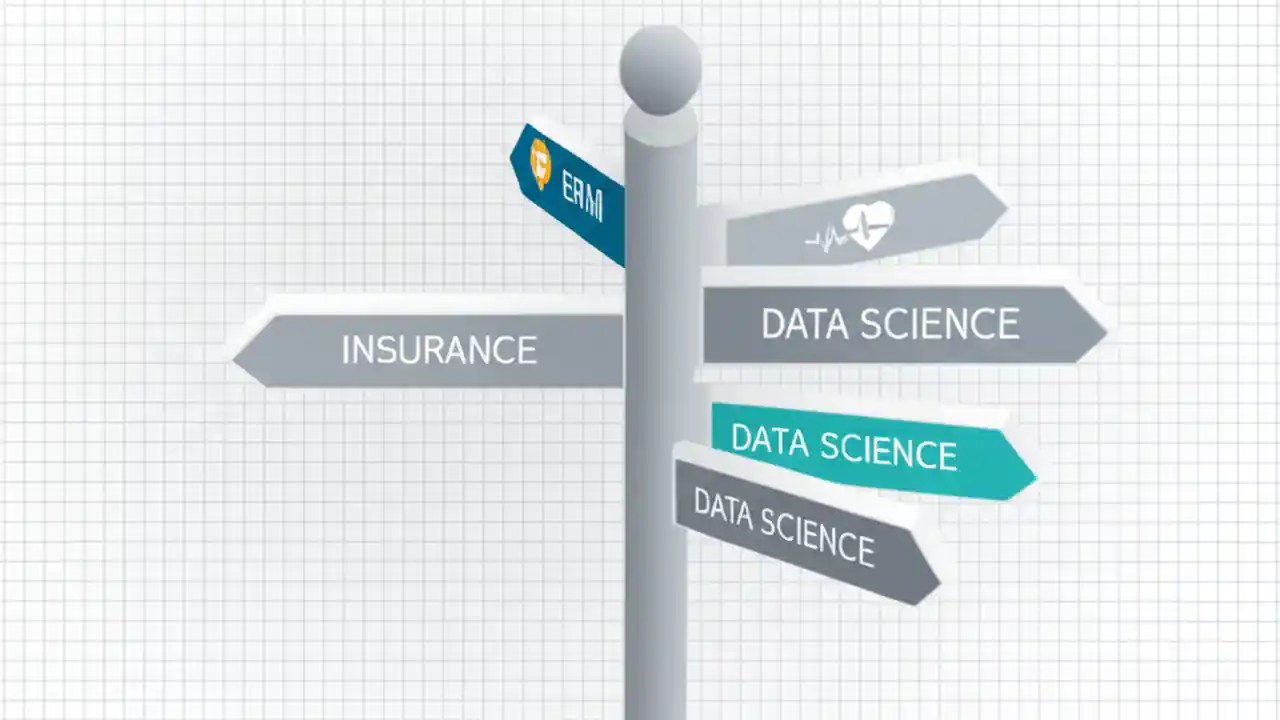 ERM

INSURANCE

DATA SCIENCE

DATA SCIENCE

DATA SCIENCE