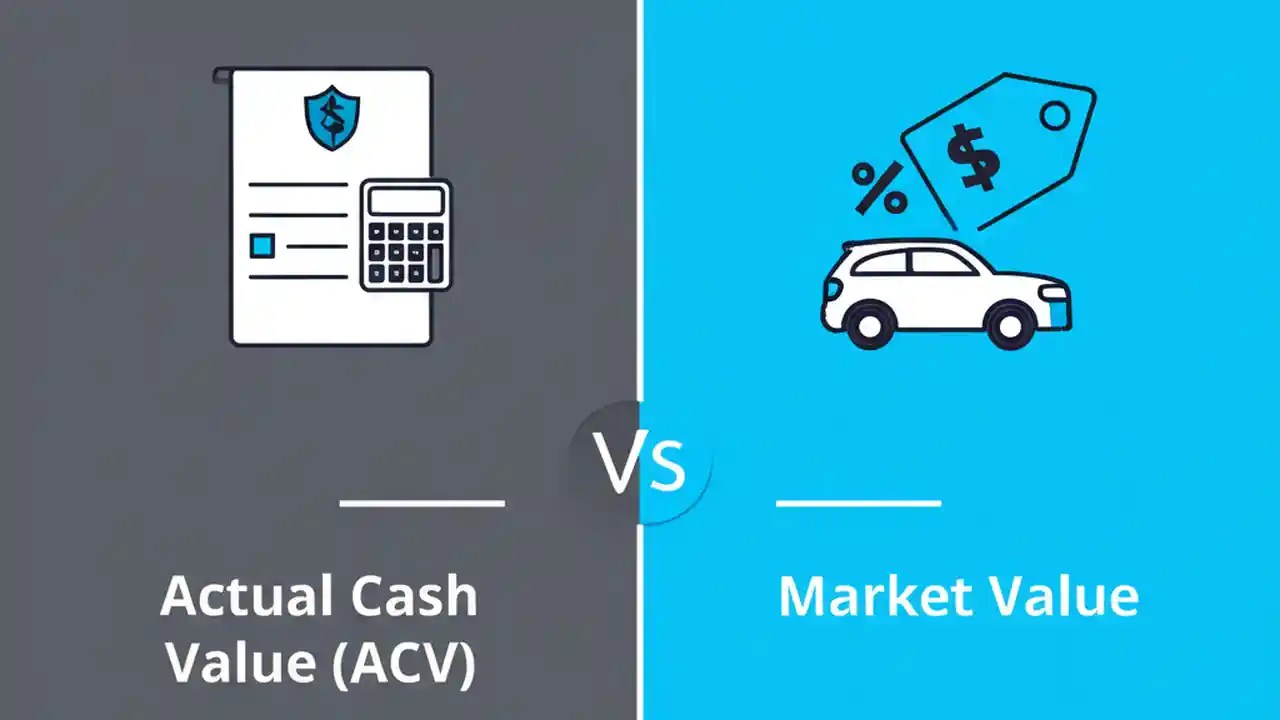 $
%
$

VS

Actual Cash Value (ACV)

Market Value