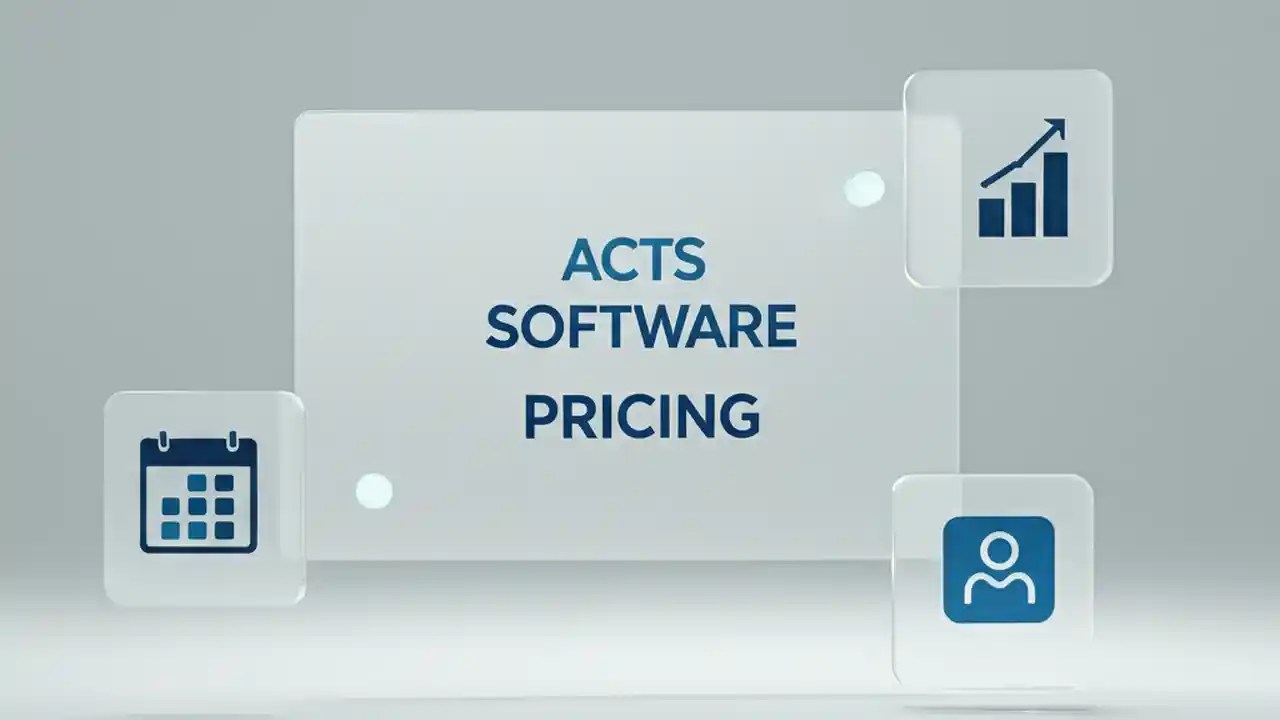 ACTS
SOFTWARE
PRICING