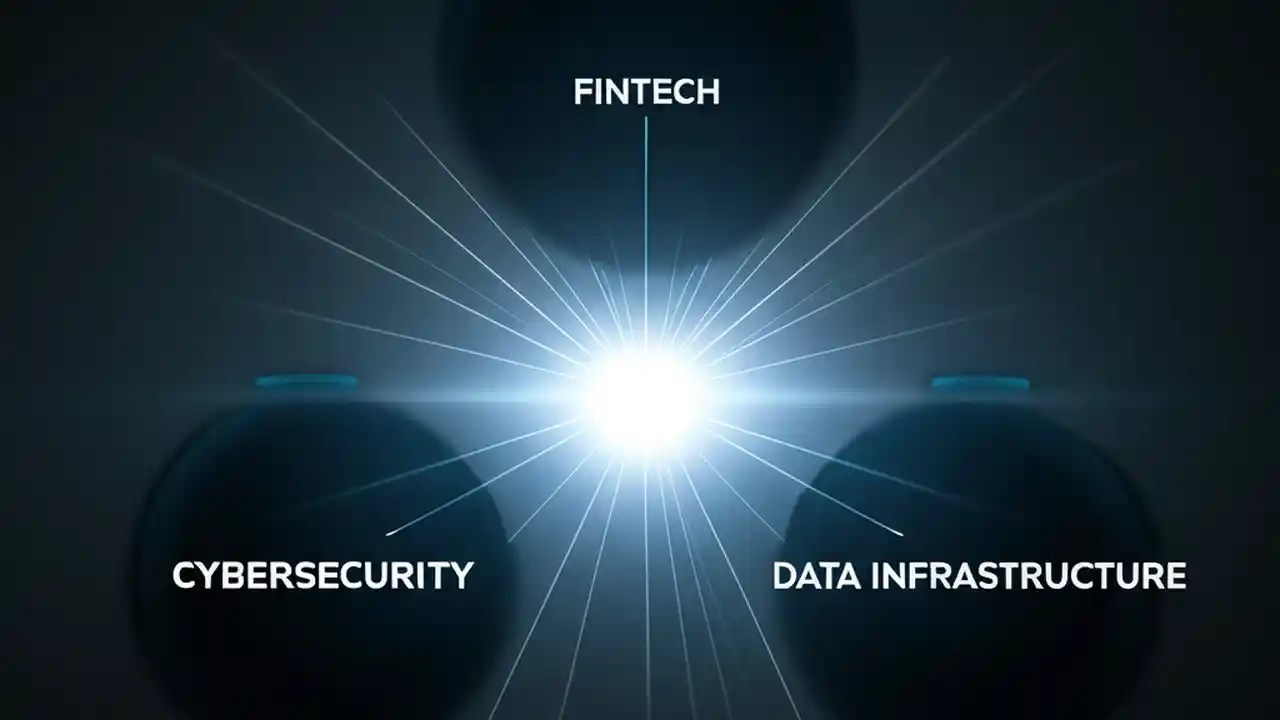 FINTECH

CYBERSECURITY

DATA INFRASTRUCTURE