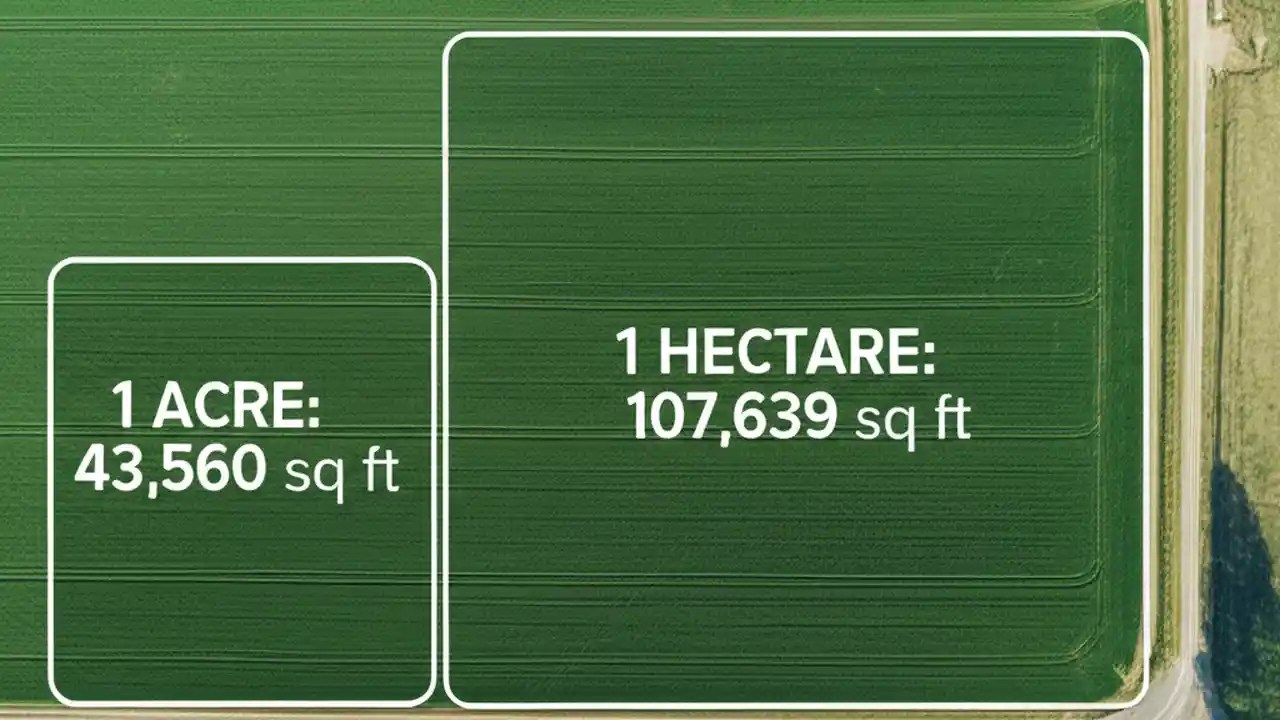 1 ACRE:
43,560 sq ft

1 HECTARE:
107,639 sq ft