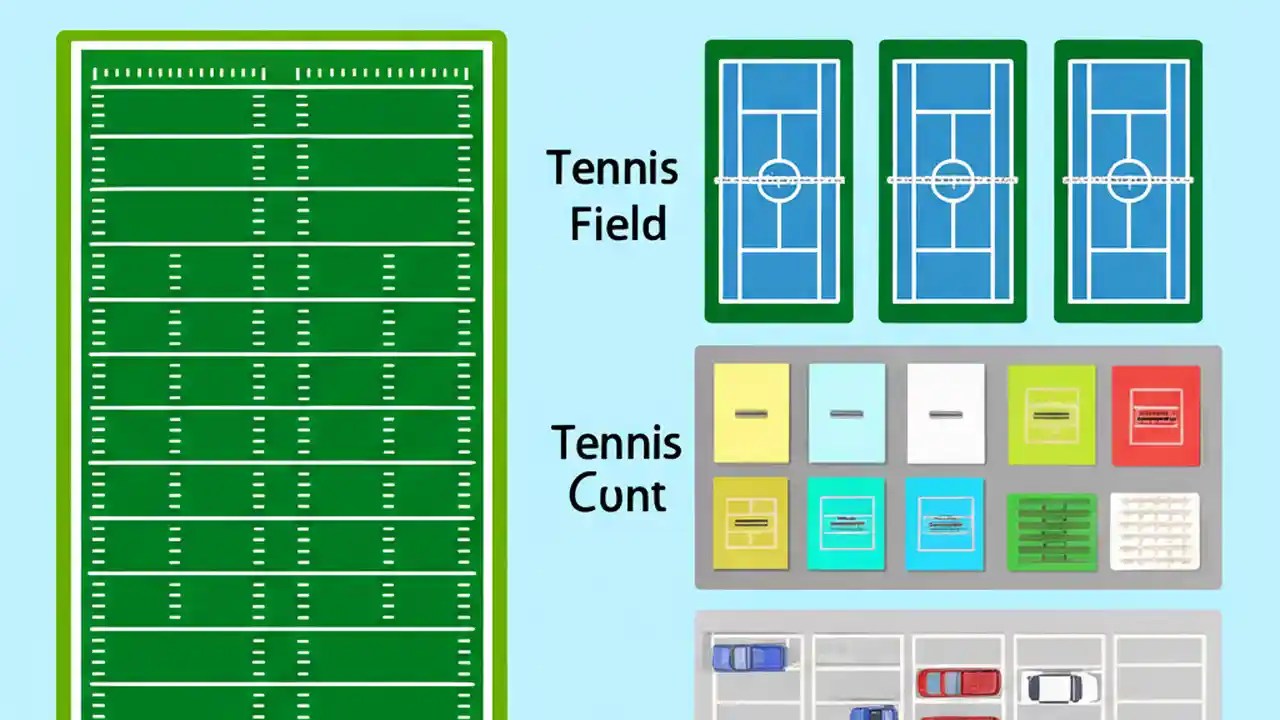 Tennis
Field

Tennis
Cunt