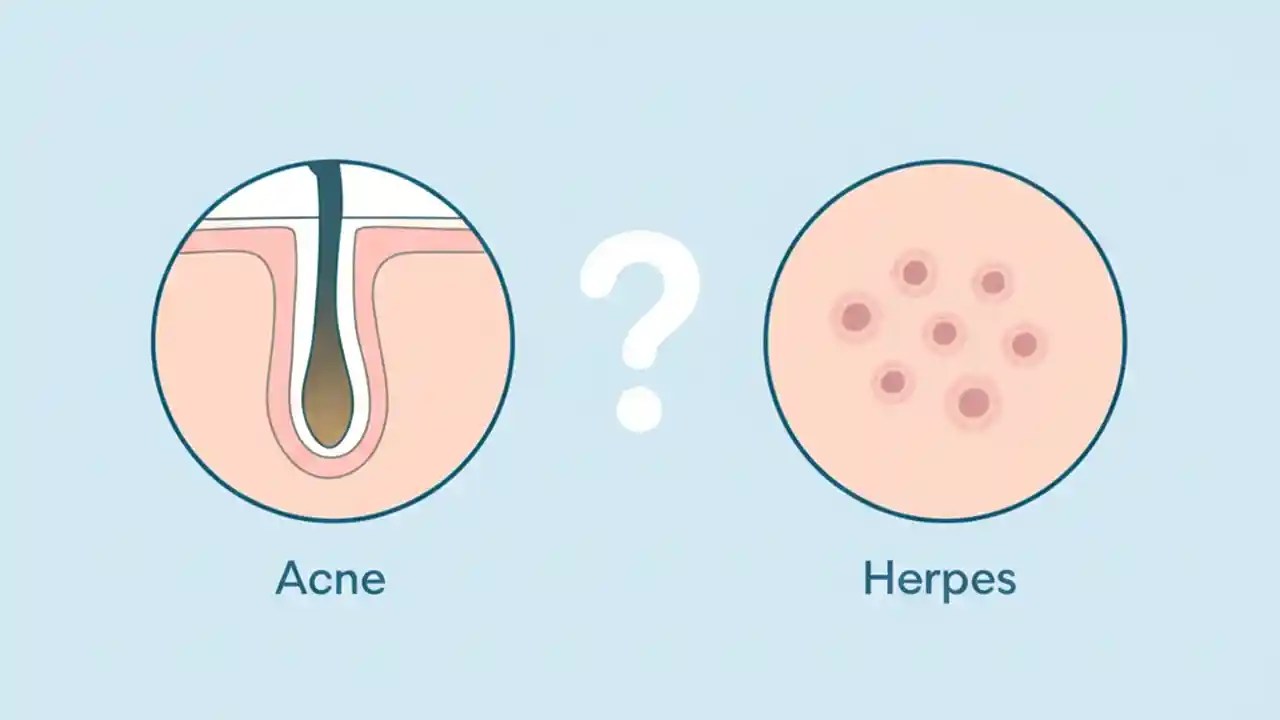 ?

Acne

Herpes