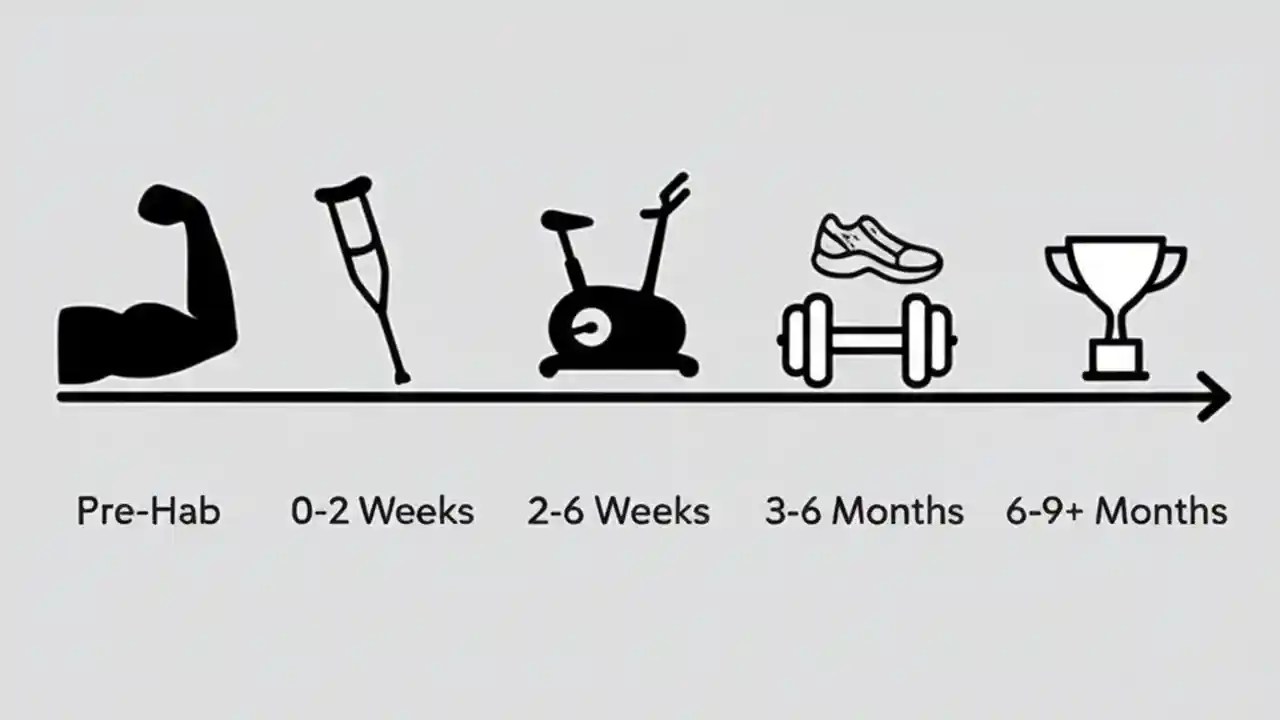 Pre-Hab 0-2 Weeks 2-6 Weeks 3-6 Months 6-9+ Months