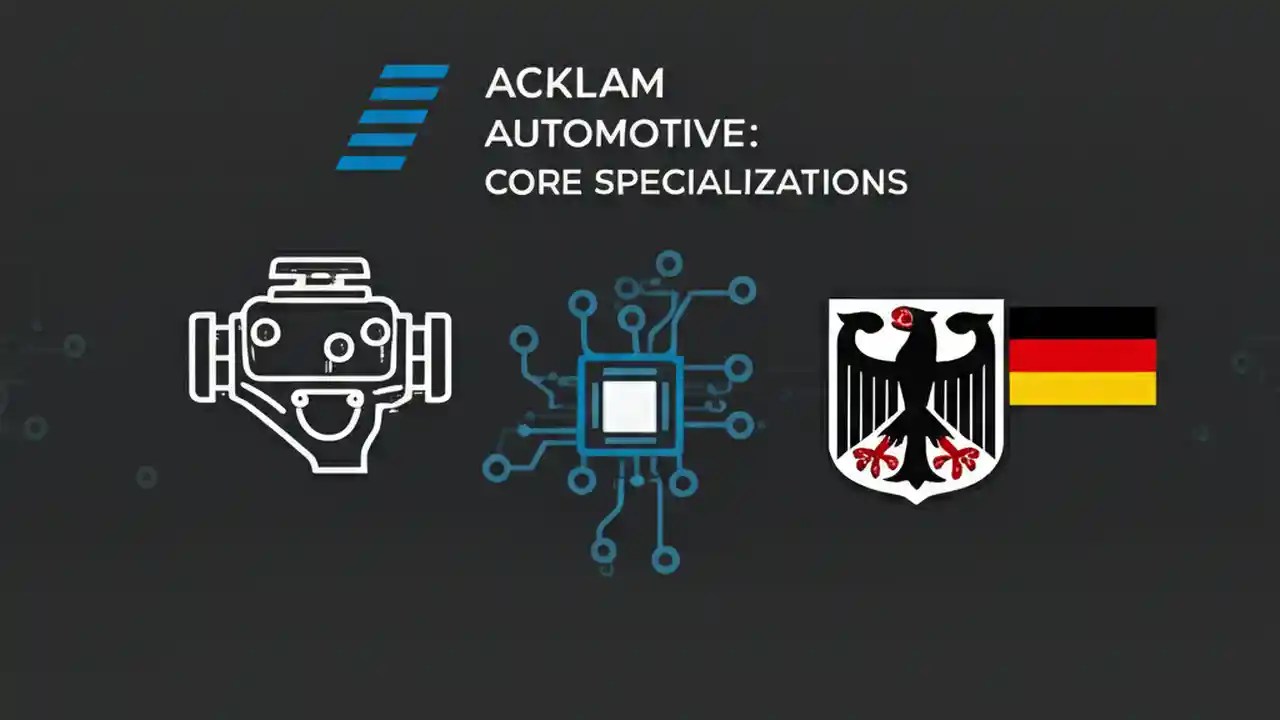 ACKLAM
AUTOMOTIVE:
CORE SPECIALIZATIONS