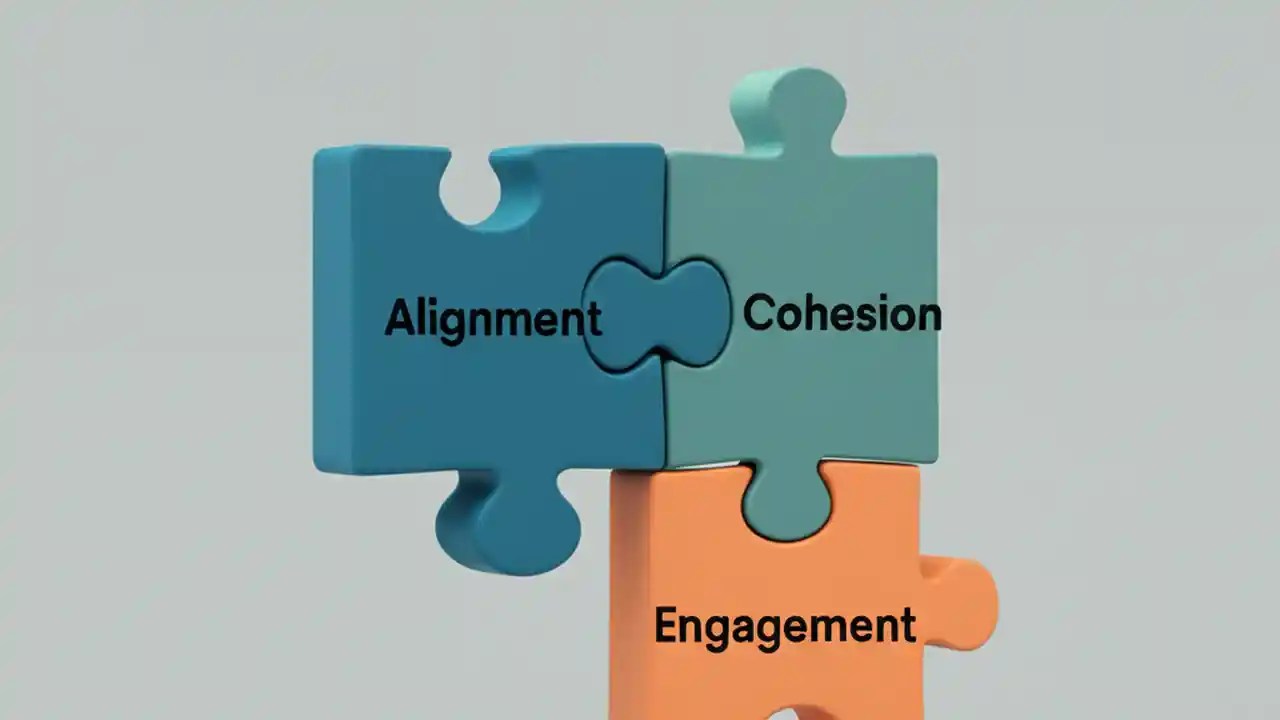 Alignment

Cohesion

Engagement