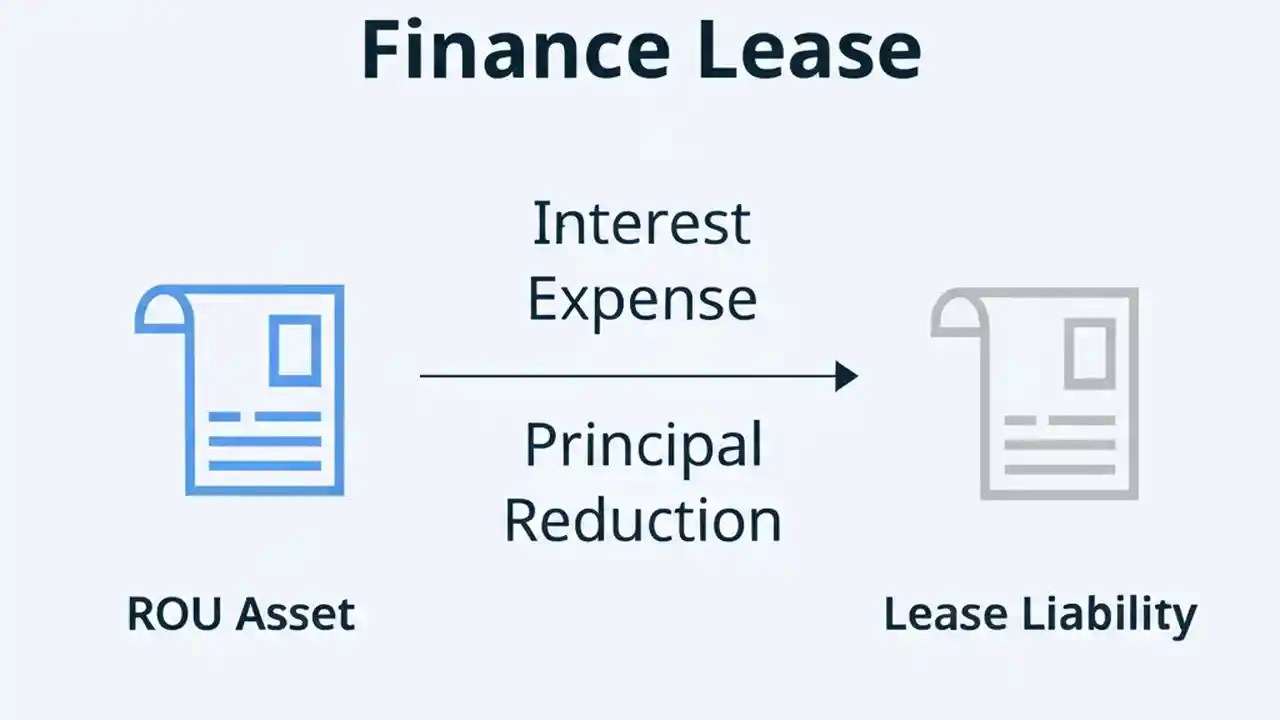 Finance Lease

Interest Expense

Principal Reduction

ROU Asset

Lease Liability