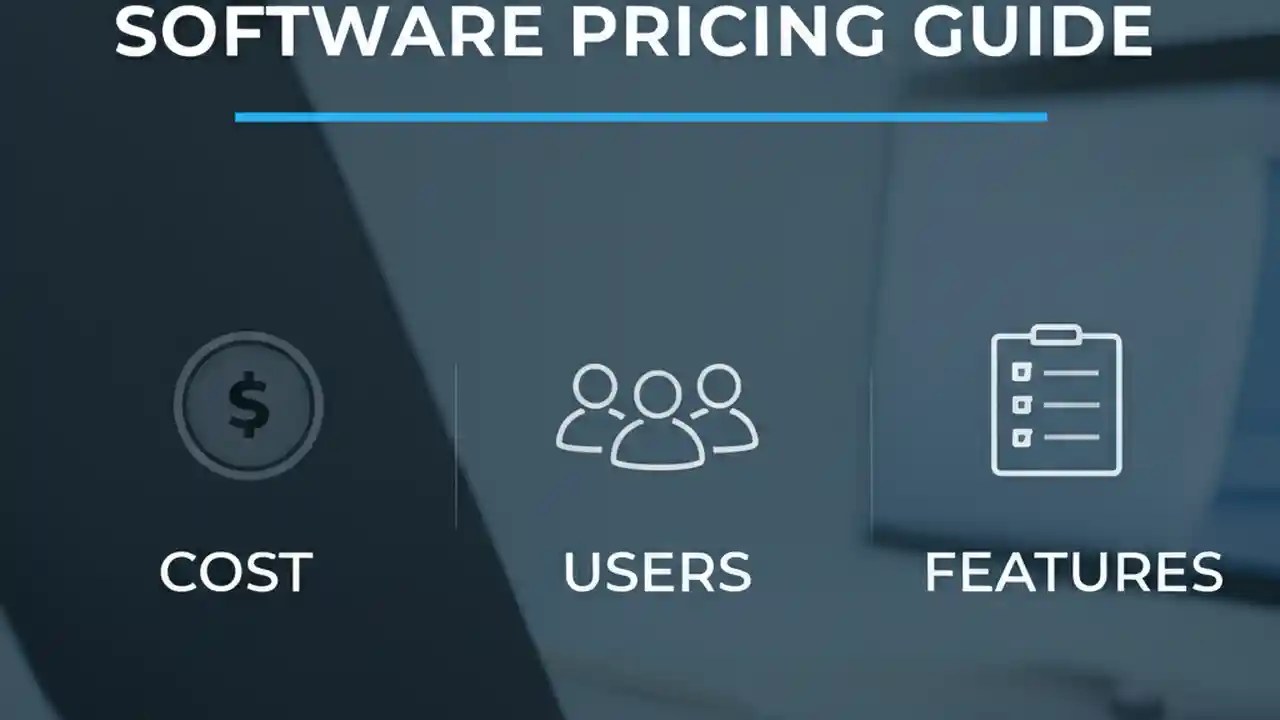 SOFTWARE PRICING GUIDE

$

COST

USERS

FEATURES