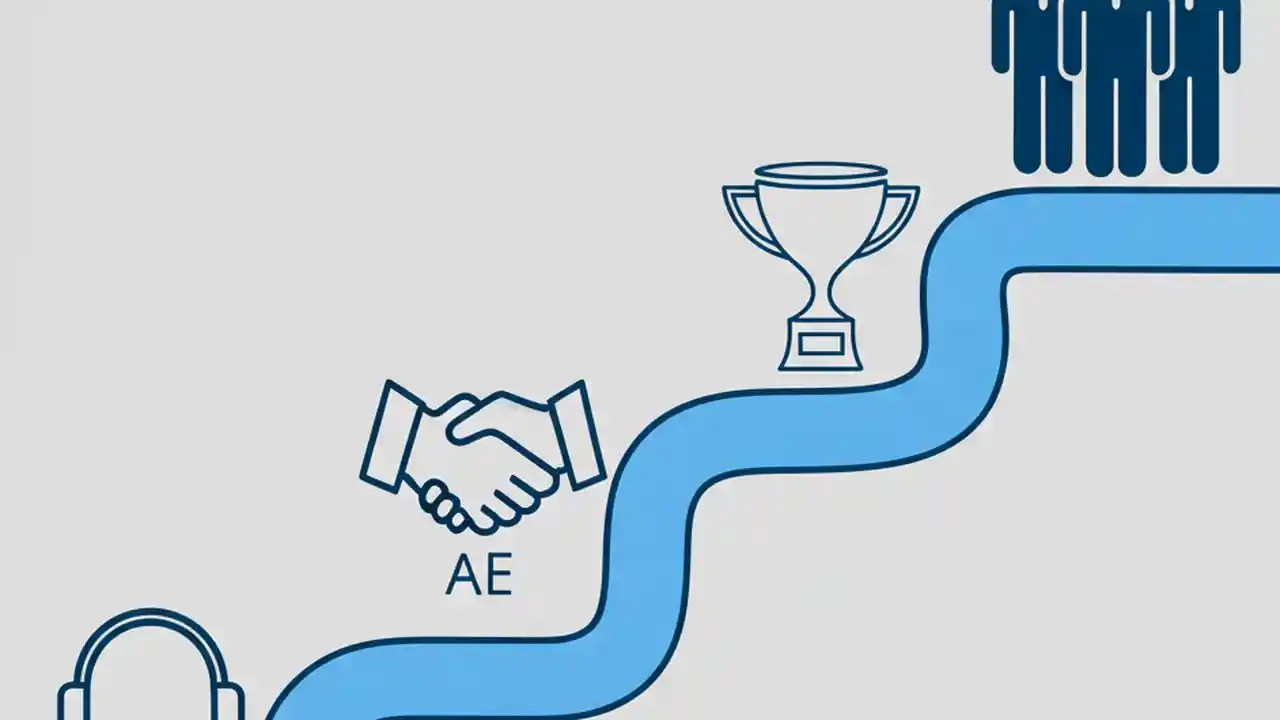 AE