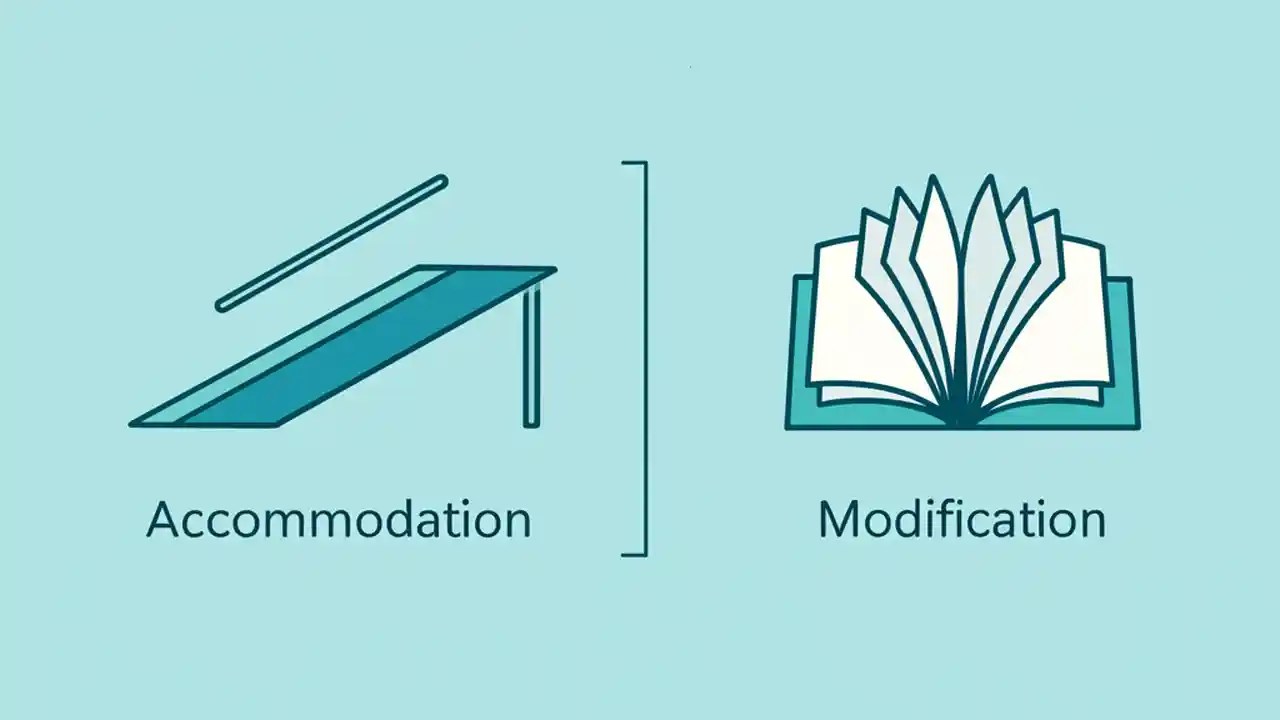 Accommodation

Modification