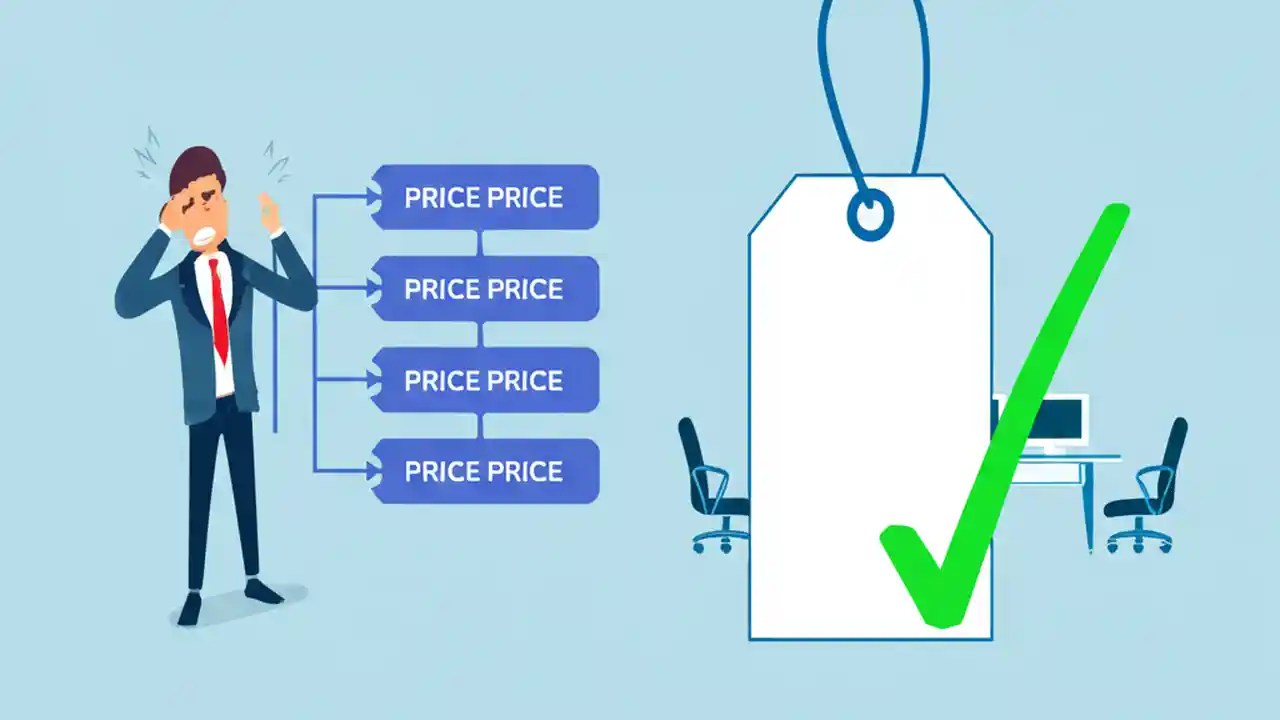 PRICE PRICE
PRICE PRICE
PRICE PRICE
PRICE PRICE