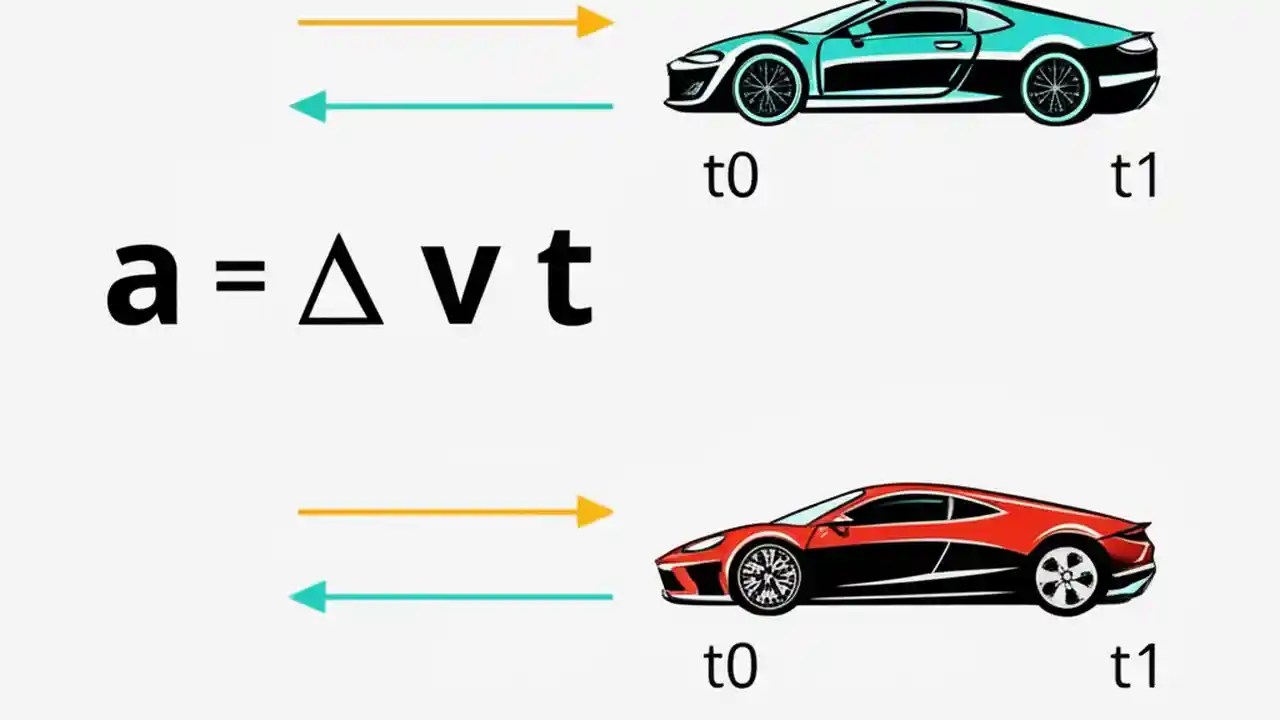 t0 t1

$a = \Delta v t$

t0 t1