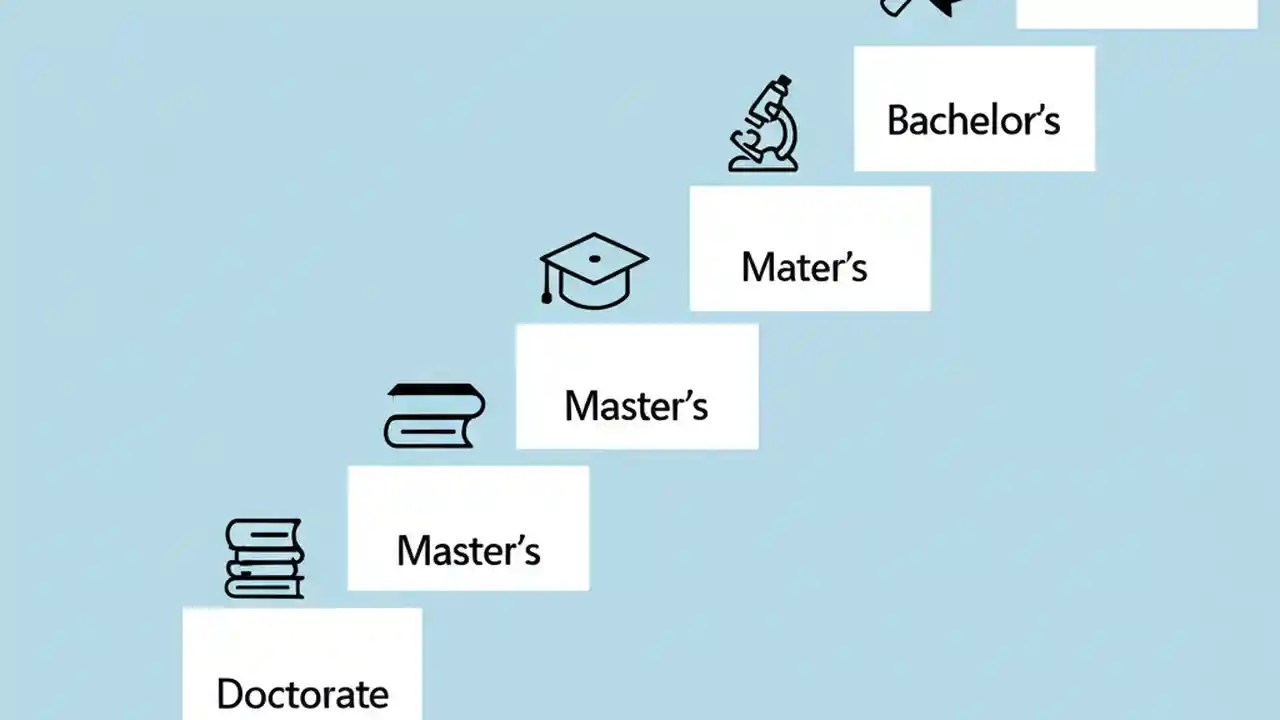 Bachelor's

Mater's

Master's

Master's

Doctorate