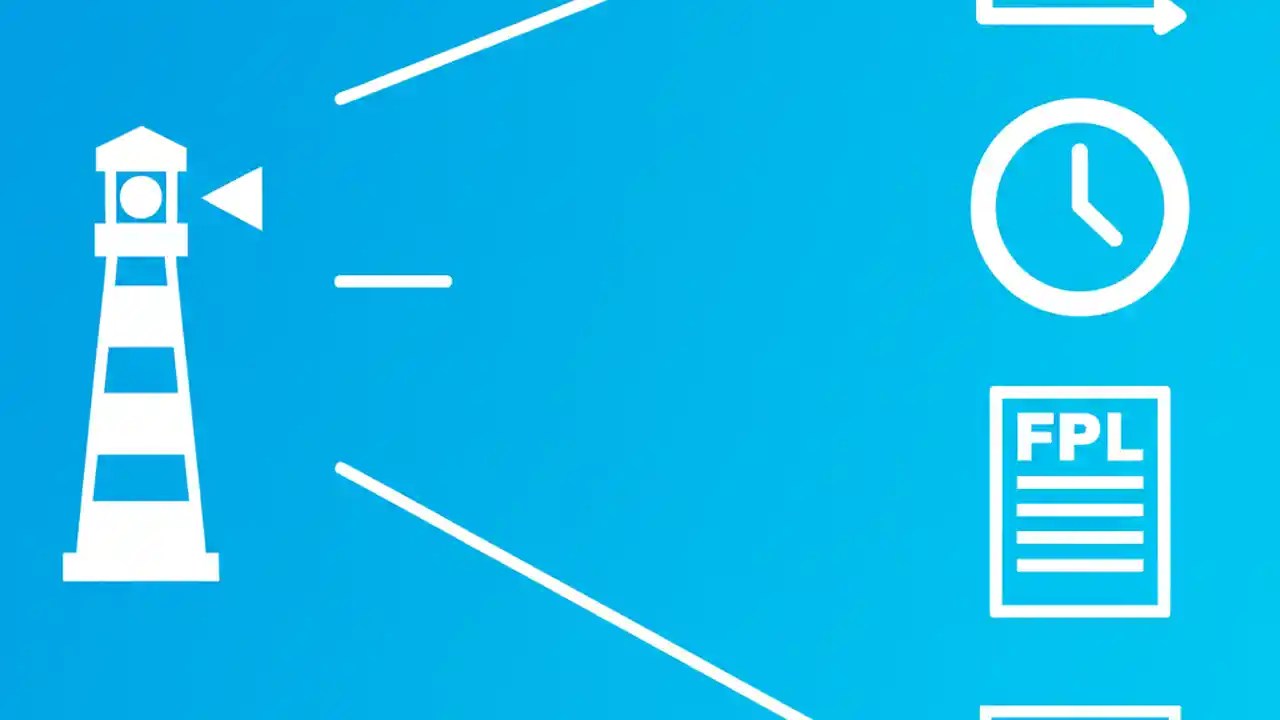 FPL