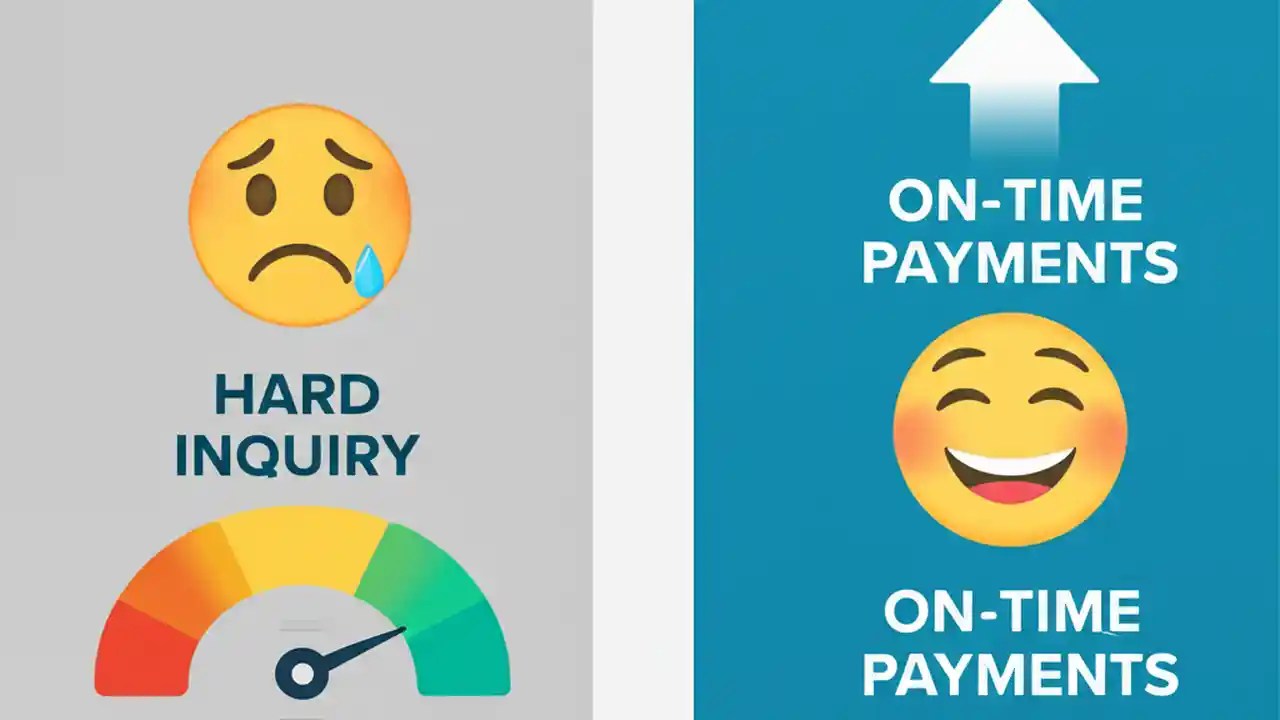 HARD INQUIRY

ON-TIME PAYMENTS

ON-TIME PAYMENTS