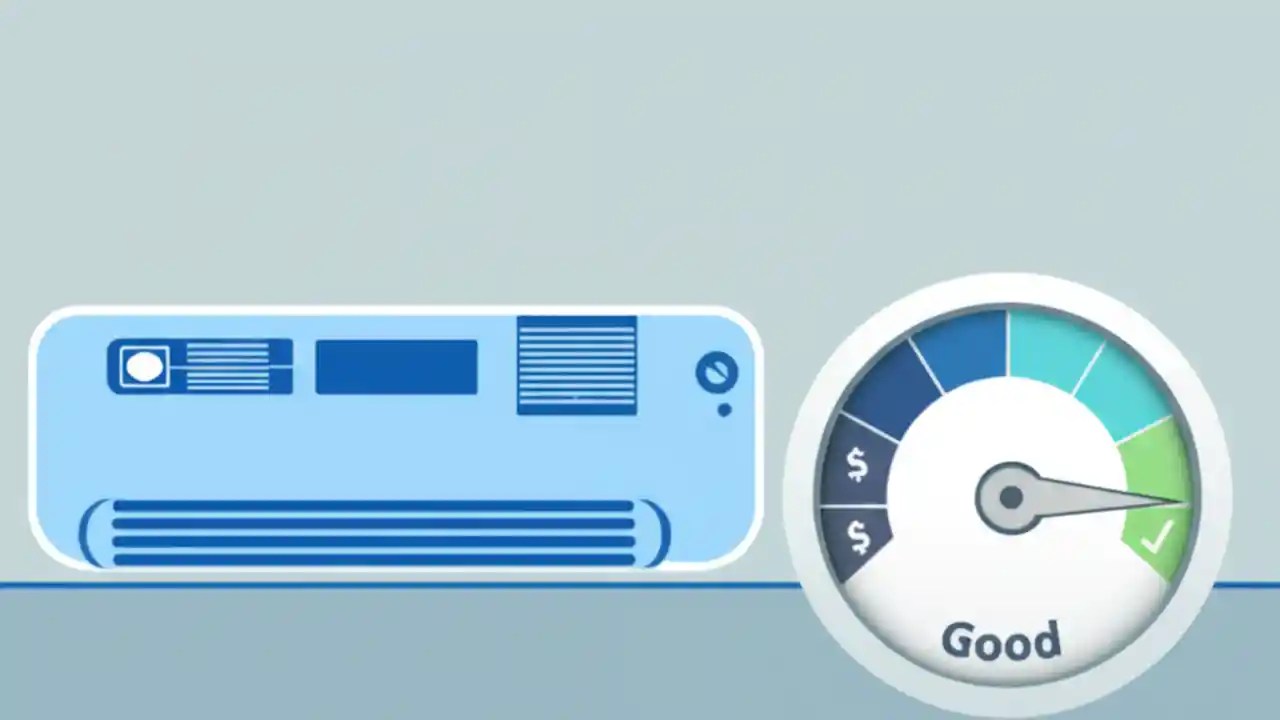 $
$
Good