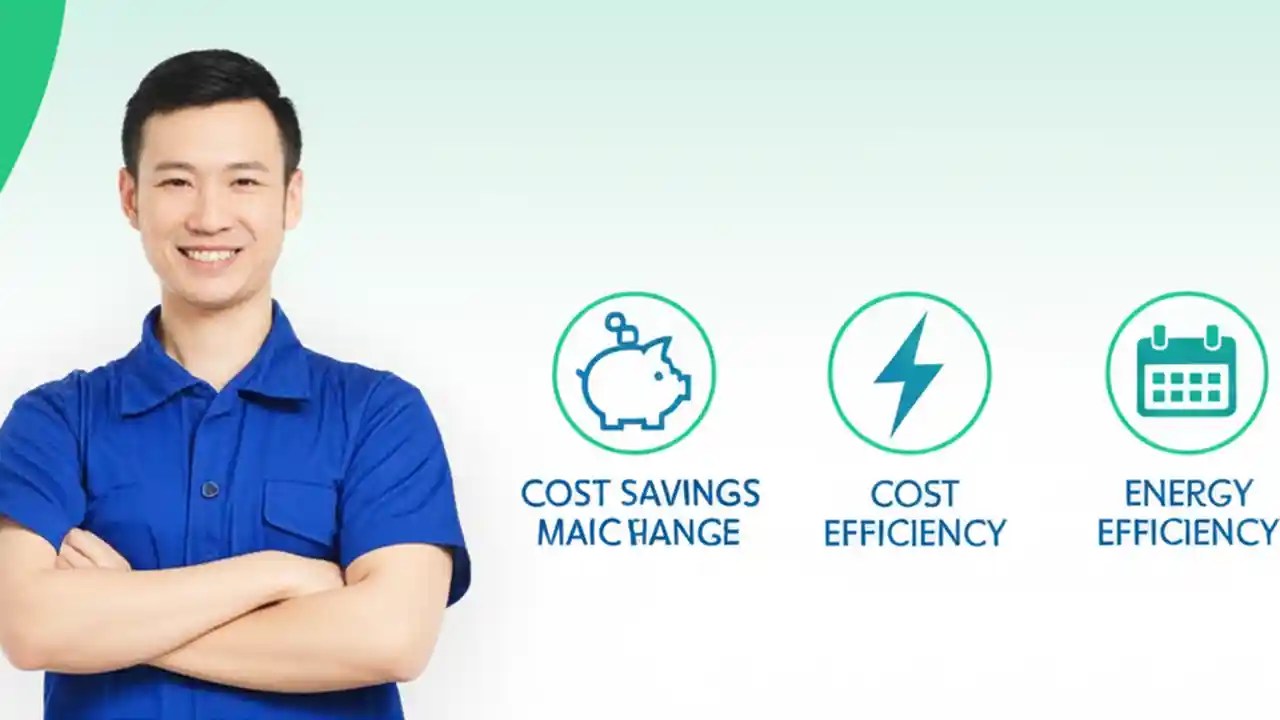 COST SAVINGS
MAIC HANGE

COST
EFFICIENCY

ENERGY
EFFICIENCY